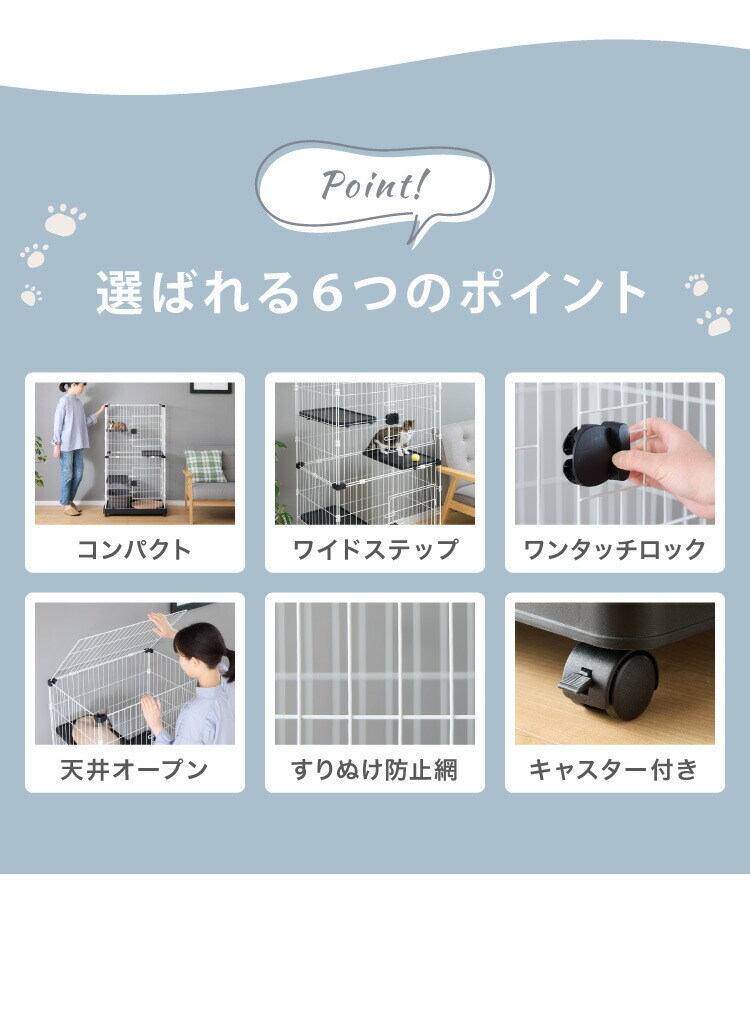 Point!

選ばれる6つのポイント

コンパクト

ワイドステップ

ワンタッチロック

天井オープン

すりぬけ防止網

キャスター付き