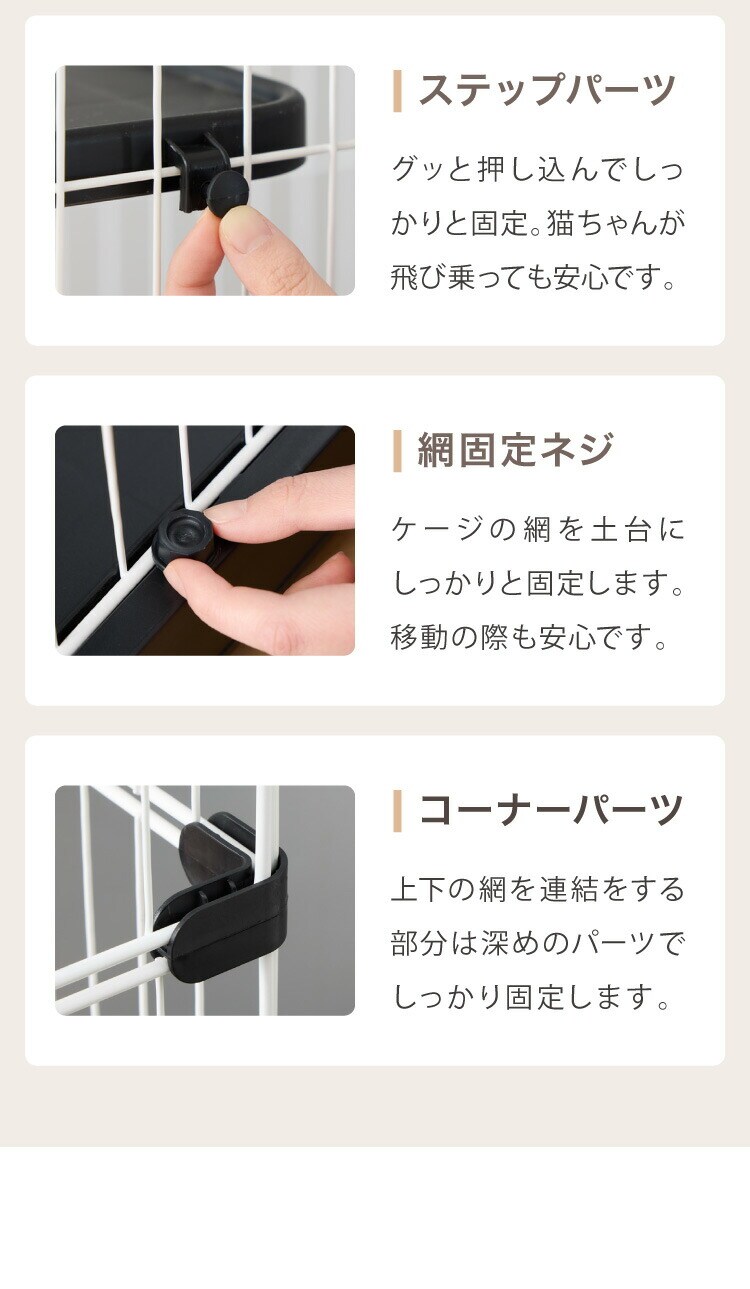 ステップパーツ

グッと押し込んでしっかりと固定。猫ちゃんが飛び乗っても安心です。

網固定ネジ

ケージの網を土台にしっかりと固定します。移動の際も安心です。

コーナーパーツ

上下の網を連結をする部分は深めのパーツでしっかり固定します。