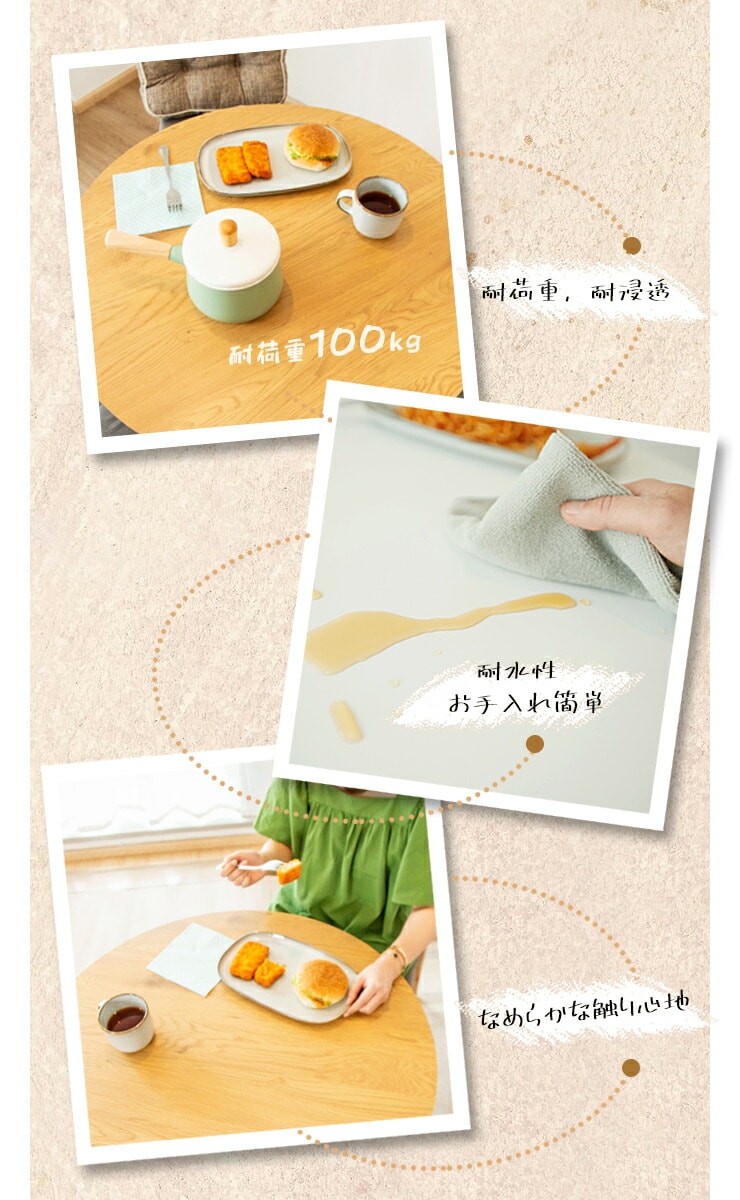 耐荷重100kg

耐荷重，耐浸透

耐水性
お手入れ簡単

なめらかな触り心地