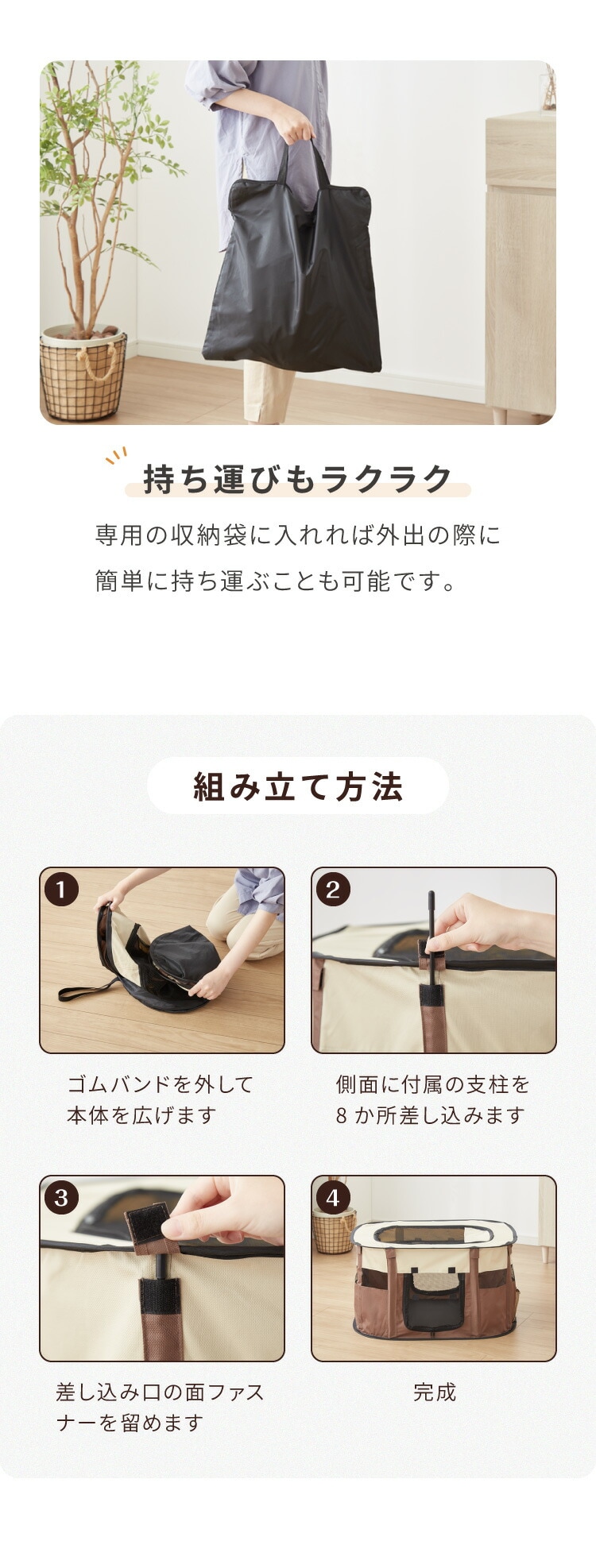 持ち運びもラクラク

専用の収納袋に入れれば外出の際に簡単に持ち運ぶことも可能です。

組み立て方法

1

ゴムバンドを外して本体を広げます

2

側面に付属の支柱を8か所差し込みます

3

差し込み口の面ファスナーを留めます

4

完成