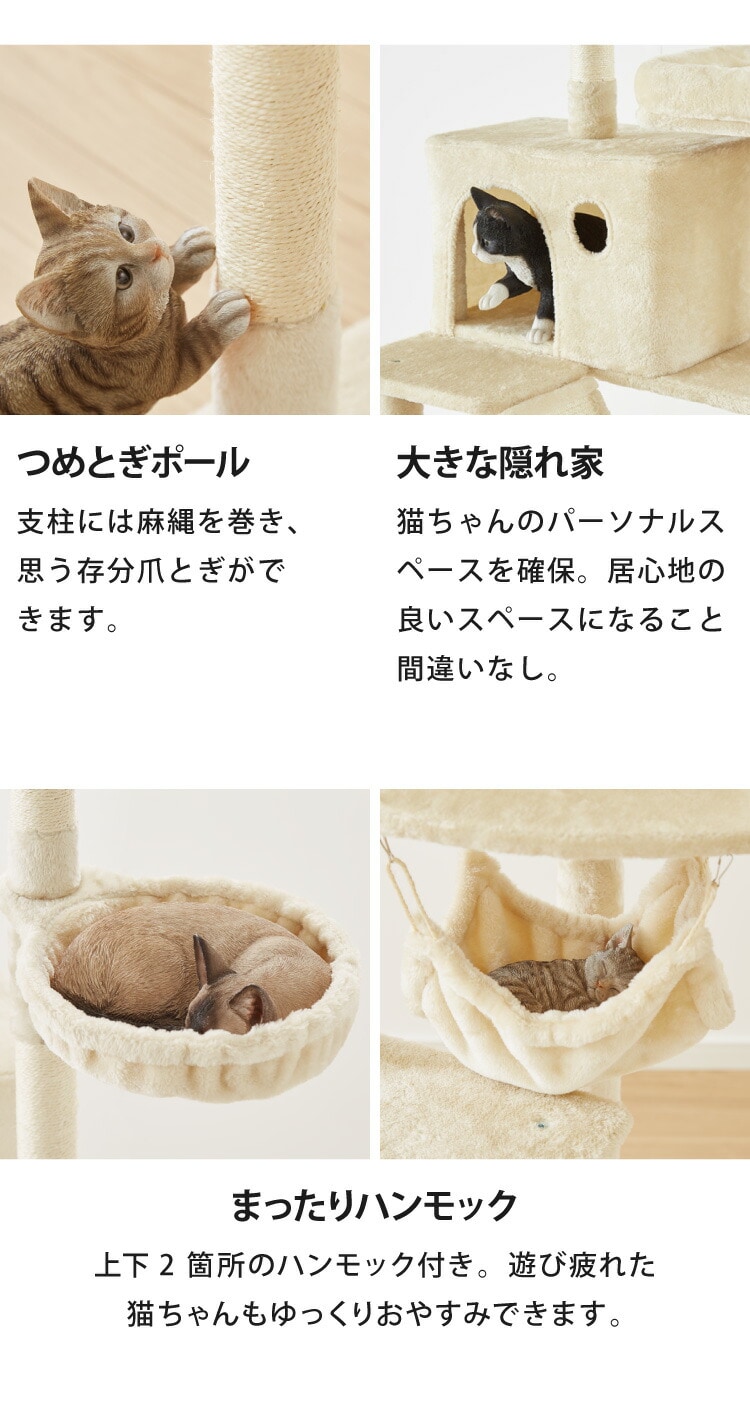 つめとぎポール

支柱には麻縄を巻き、思う存分爪とぎができます。

大きな隠れ家

猫ちゃんのパーソナルスペースを確保。居心地の良いスペースになること間違いなし。

まったりハンモック

上下 2 箇所のハンモック付き。遊び疲れた猫ちゃんもゆっくりおやすみできます。