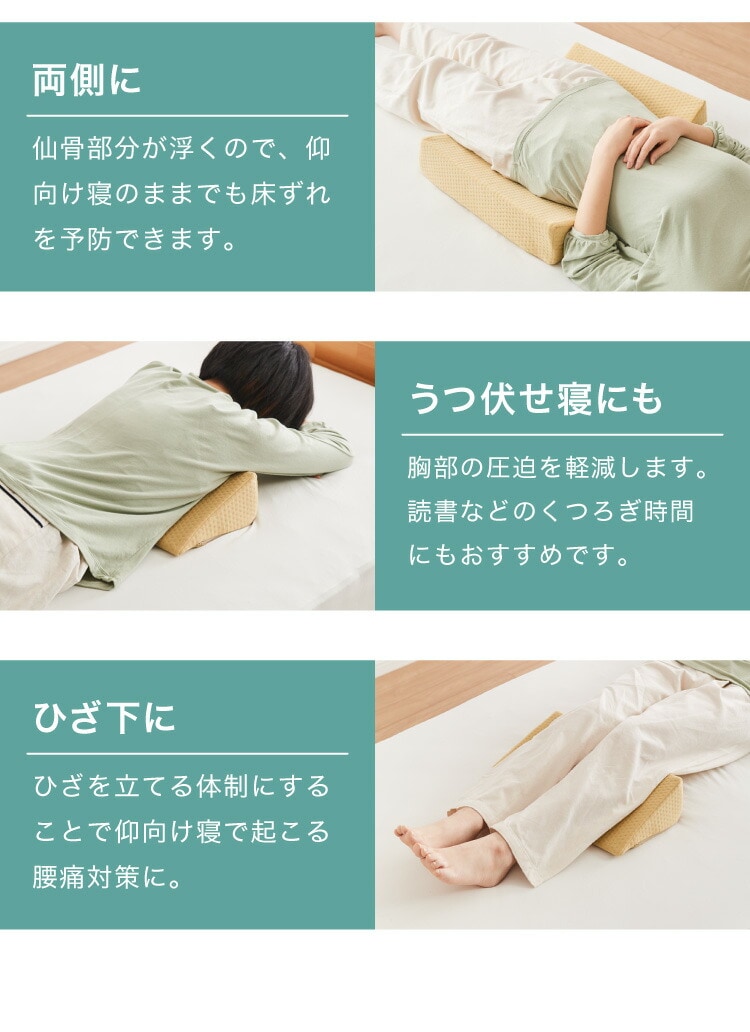 両側に

仙骨部分が浮くので、仰向け寝のままでも床ずれを予防できます。

うつ伏せ寝にも

胸部の圧迫を軽減します。読書などのくつろぎ時間にもおすすめです。

ひざ下に

ひざを立てる体制にすることで仰向け寝で起こる腰痛対策に。