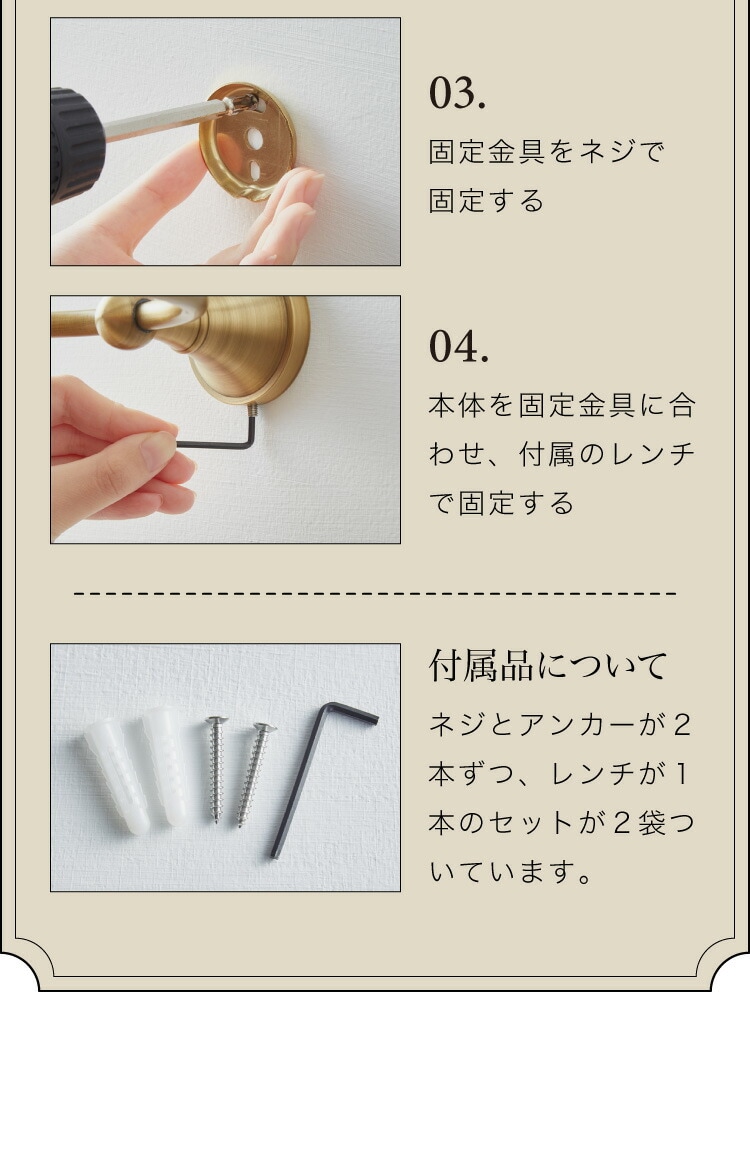 03.

固定金具をネジで固定する

04.

本体を固定金具に合わせ、付属のレンチで固定する

付属品について

ネジとアンカーが２本ずつ、レンチが１本のセットが２袋ついています。