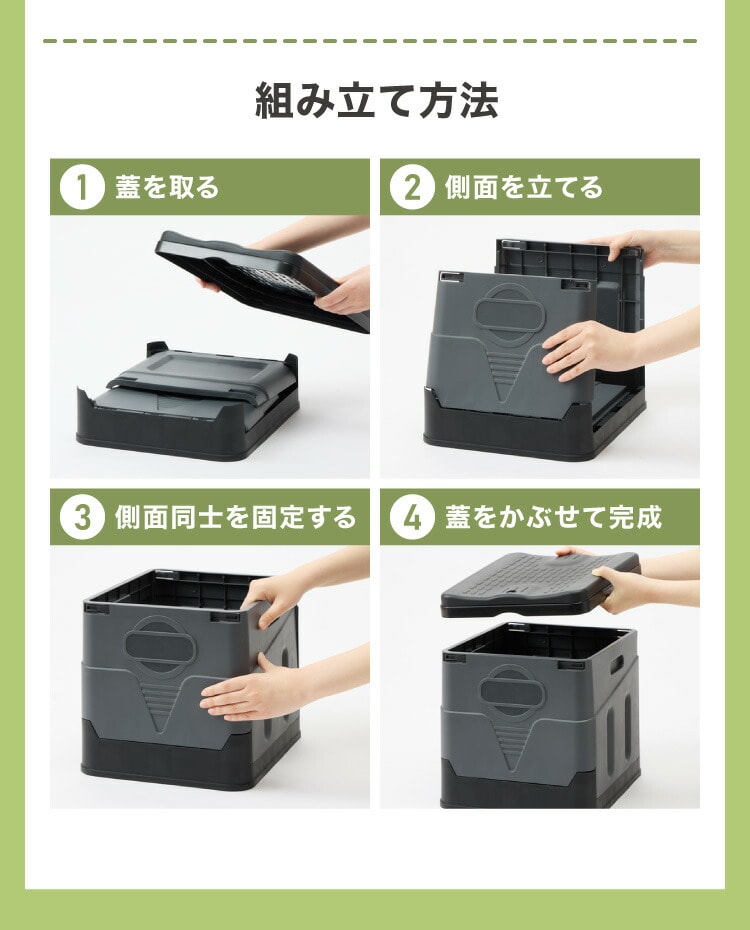 組み立て方法

1 蓋を取る

2 側面を立てる

3 側面同士を固定する

4 蓋をかぶせて完成