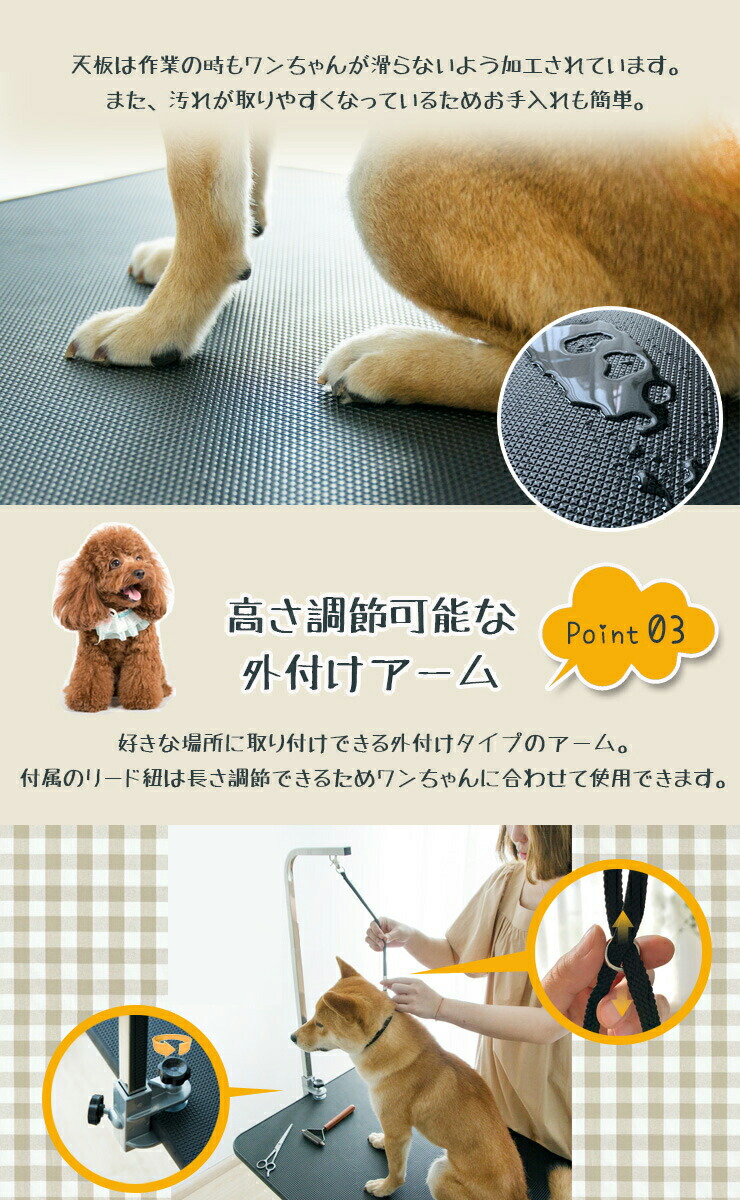 天板は作業の時もワンちゃんが滑らないよう加工されています。
また、汚れが取りやすくなっているためお手入れも簡単。

高さ調節可能な
外付けアーム

Point 03

好きな場所に取り付けできる外付けタイプのアーム。
付属のリード紐は長さ調節できるためワンちゃんに合わせて使用できます。