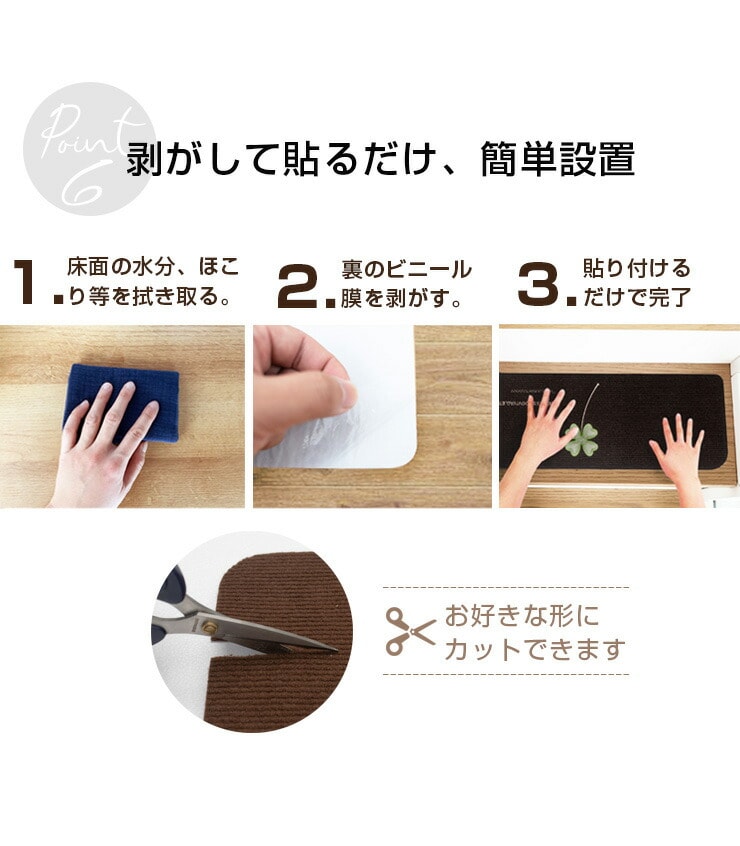 Point 6

剥がして貼るだけ、簡単設置

1. 床面の水分、ほこり等を拭き取る。

2. 裏のビニール膜を剥がす。

3. 貼り付けるだけで完了

お好きな形にカットできます