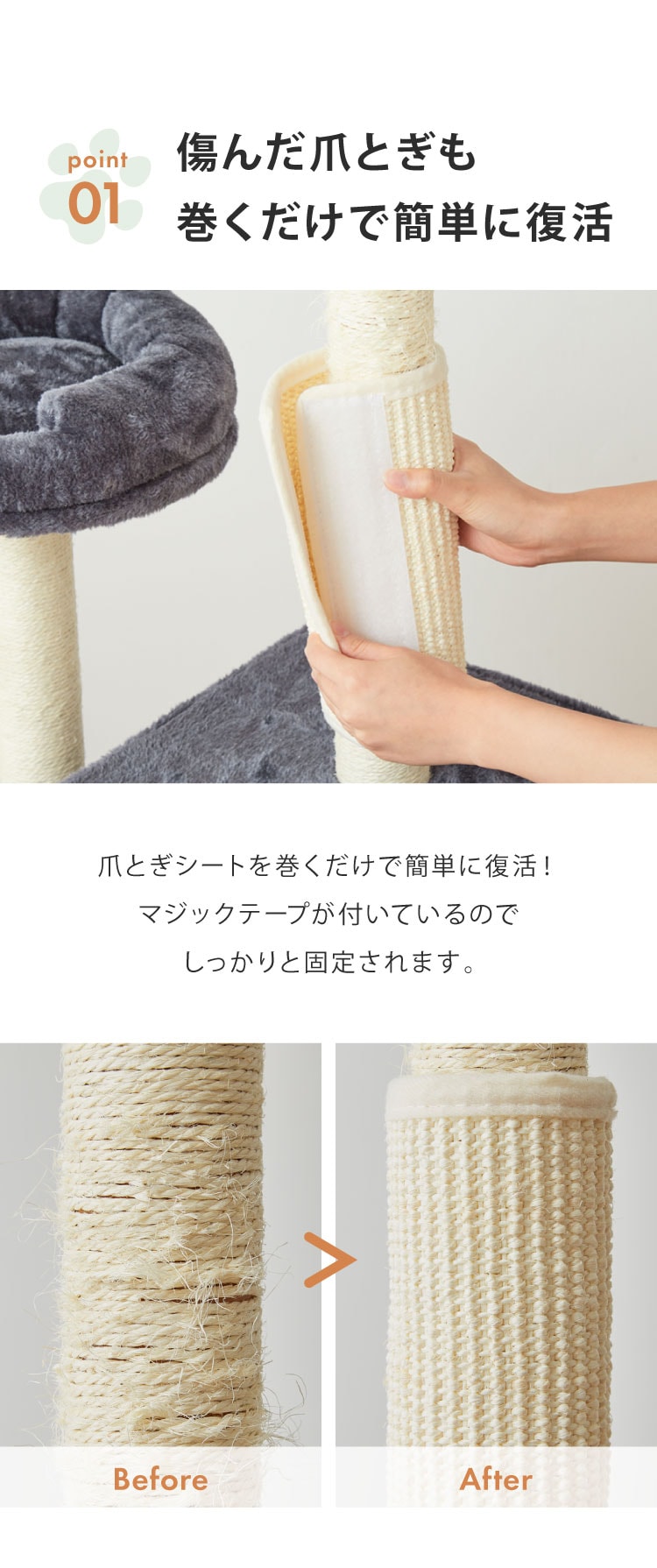 point
01

傷んだ爪とぎも
巻くだけで簡単に復活

爪とぎシートを巻くだけで簡単に復活！
マジックテープが付いているので
しっかりと固定されます。

Before

After