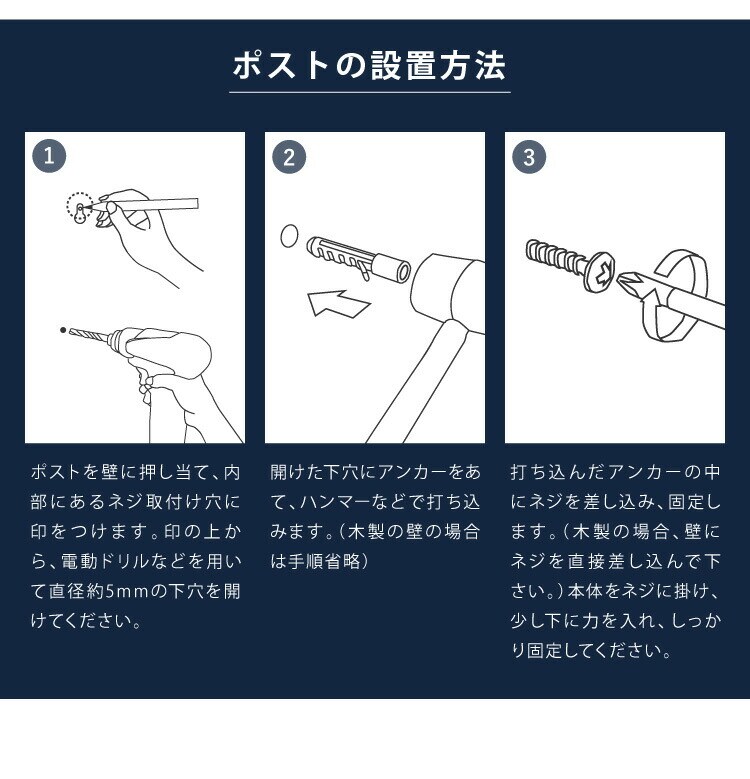 ポストの設置方法

1

ポストを壁に押し当て、内部にあるネジ取付け穴に印をつけます。印の上から、電動ドリルなどを用いて直径約5mmの下穴を開けてください。

2

開けた下穴にアンカーをあて、ハンマーなどで打ち込みます。（木製の壁の場合は手順省略）

3

打ち込んだアンカーの中にネジを差し込み、固定します。（木製の場合、壁にネジを直接差し込んで下さい。）本体をネジに掛け、少し下に力を入れ、しっかり固定してください。