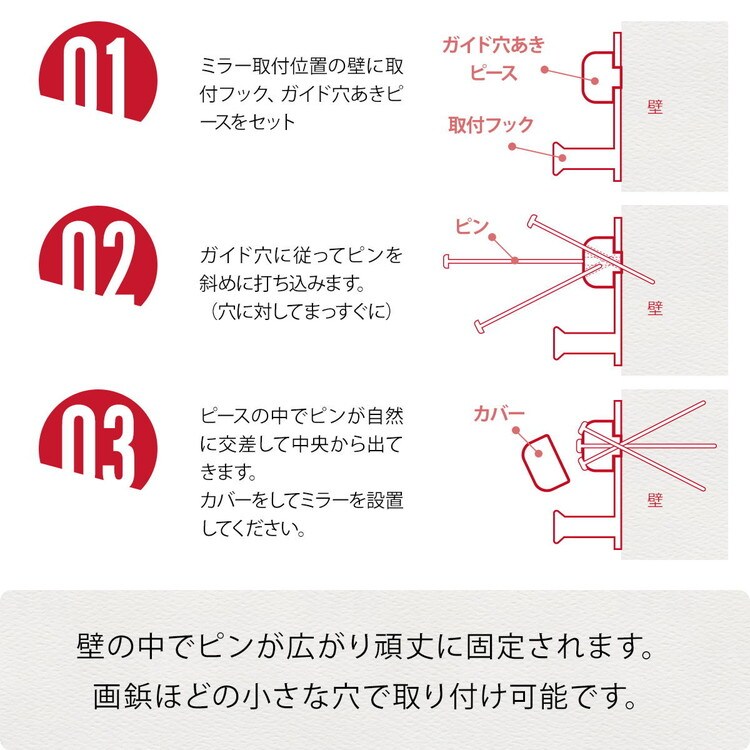 01

ミラー取付位置の壁に取付フック、ガイド穴あきピースをセット

ガイド穴あきピース

取付フック

壁

02

ガイド穴に従ってピンを斜めに打ち込みます。（穴に対してまっすぐに）

ピン

壁

03

ピースの中でピンが自然に交差して中央から出てきます。
カバーをしてミラーを設置してください。

カバー

壁

壁の中でピンが広がり頑丈に固定されます。
画鋲ほどの小さな穴で取り付け可能です。