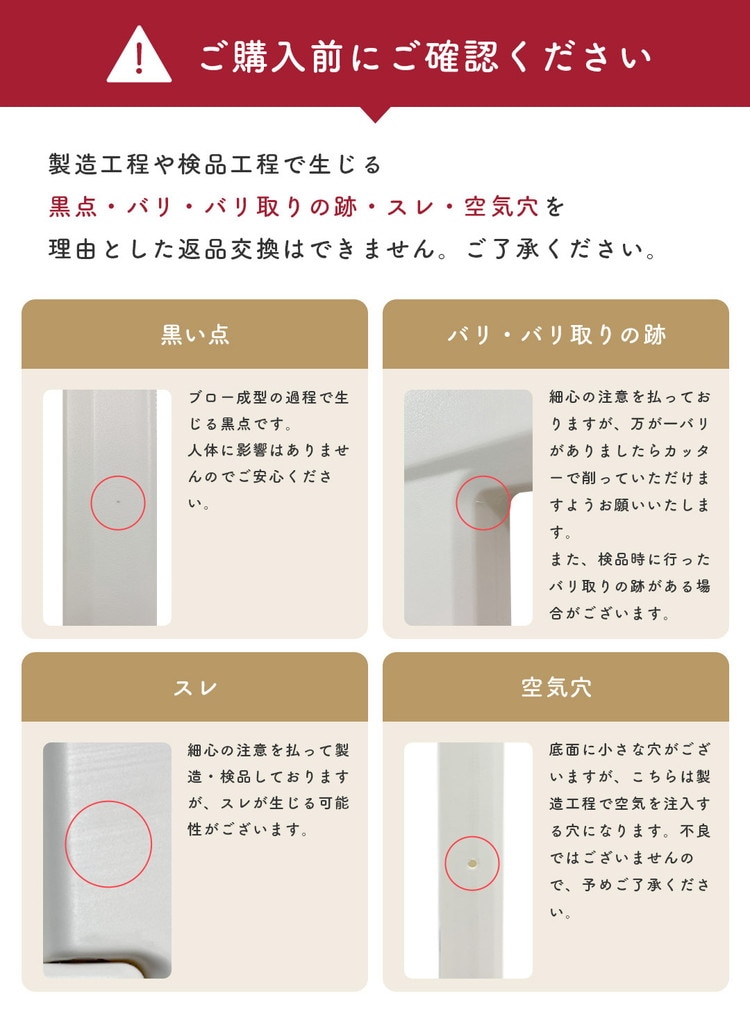 ご購入前にご確認ください

製造工程や検品工程で生じる
黒点・バリ・バリ取りの跡・スレ・空気穴を
理由とした返品交換はできません。ご了承ください。

黒い点

ブロー成型の過程で生じる黒点です。
人体に影響はありませんのでご安心ください。

バリ・バリ取りの跡

細心の注意を払っておりますが、万が一バリがありましたらカッターで削っていただけますようお願いいたします。
また、検品時に行ったバリ取りの跡がある場合がございます。

スレ

細心の注意を払って製造・検品しておりますが、スレが生じる可能性がございます。

空気穴

底面に小さな穴がございますが、こちらは製造工程で空気を注入する穴になります。不良ではございませんので、予めご了承ください。