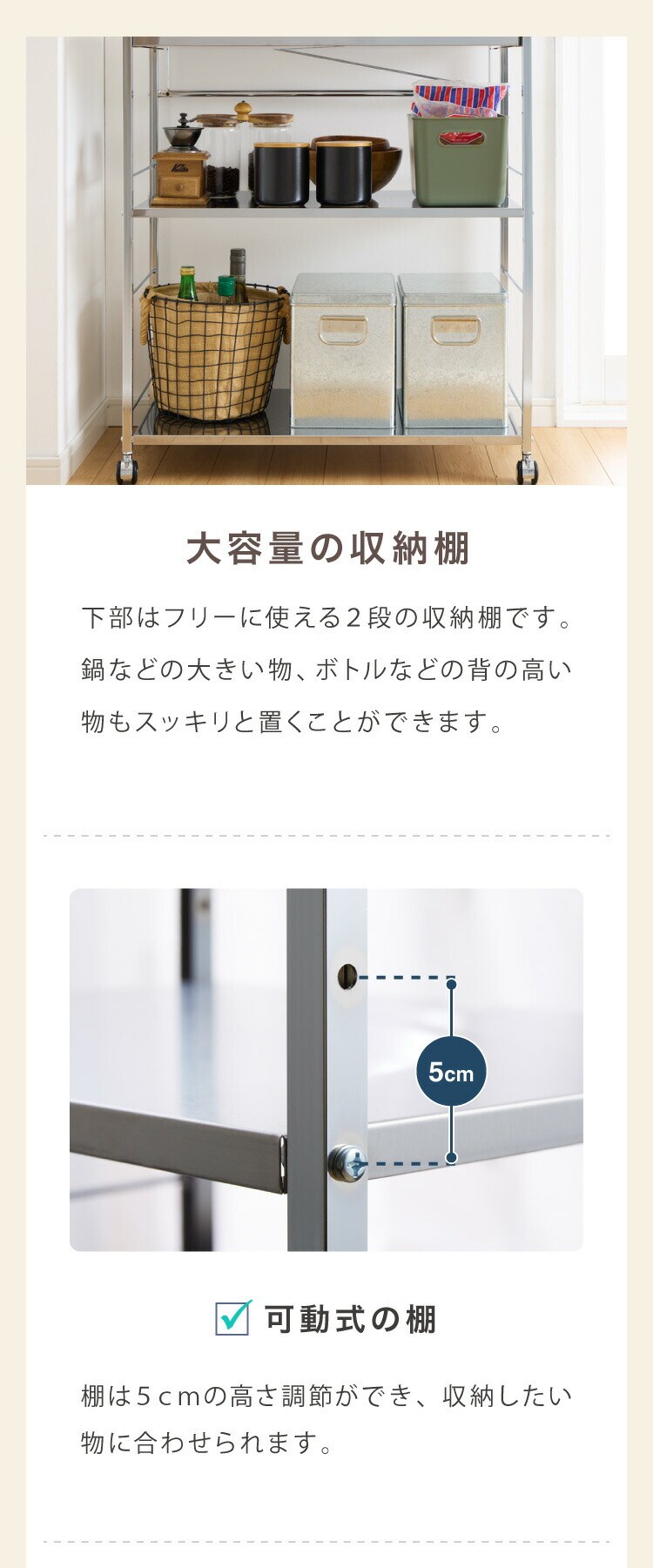 大容量の収納棚

下部はフリーに使える2段の収納棚です。鍋などの大きい物、ボトルなどの背の高い物もスッキリと置くことができます。

5cm

可動式の棚

棚は5cmの高さ調節ができ、収納したい物に合わせられます。