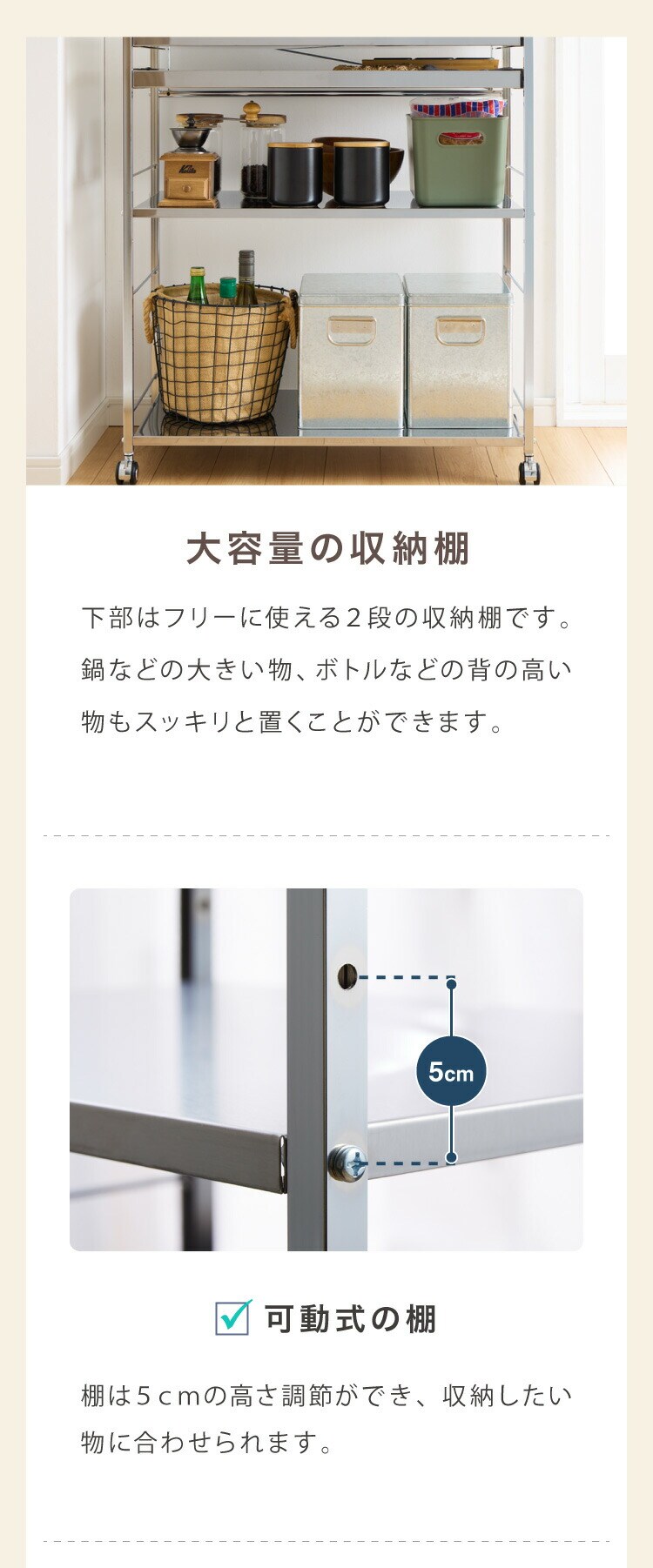 大容量の収納棚

下部はフリーに使える２段の収納棚です。鍋などの大きい物、ボトルなどの背の高い物もスッキリと置くことができます。

5cm

可動式の棚

棚は５ｃｍの高さ調節ができ、収納したい物に合わせられます。