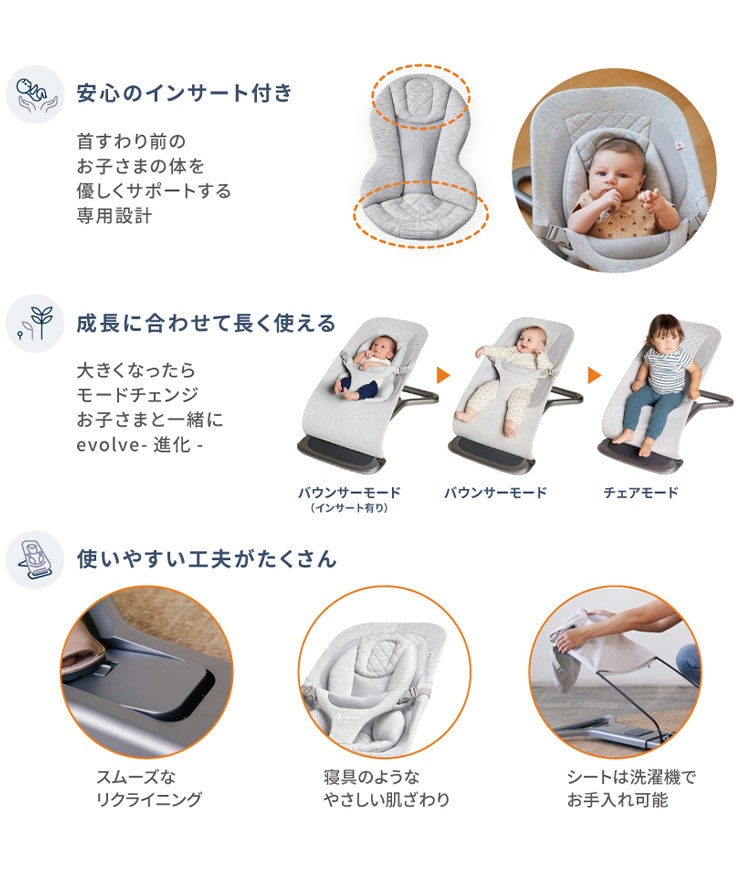 安心のインサート付き

首すわり前の
お子さまの体を
優しくサポートする
専用設計

成長に合わせて長く使える

大きくなったら
モードチェンジ
お子さまと一緒に
evolve- 進化 -

バウンサーモード
（インサート有り）

バウンサーモード

チェアモード

使いやすい工夫がたくさん

スムーズな
リクライニング

寝具のような
やさしい肌ざわり

シートは洗濯機で
お手入れ可能