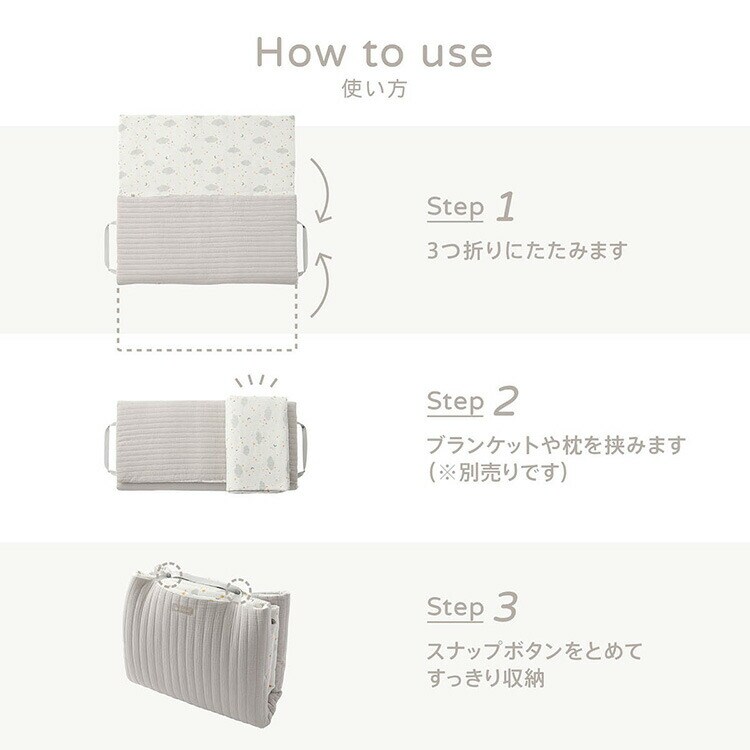 How to use
使い方

Step 1
3つ折りにたたみます

Step 2
ブランケットや枕を挟みます
(※別売りです)

Step 3
スナップボタンをとめて
すっきり収納