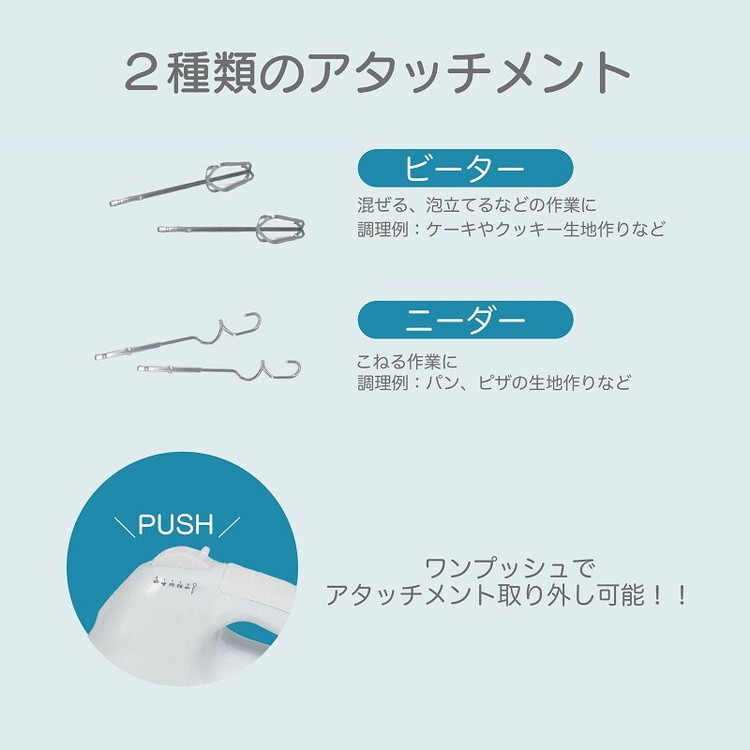 ２種類のアタッチメント

ビーター

混ぜる、泡立てるなどの作業に
調理例：ケーキやクッキー生地作りなど

ニーダー

こねる作業に
調理例：パン、ピザの生地作りなど

＼PUSH／

ワンプッシュで
アタッチメント取り外し可能！！