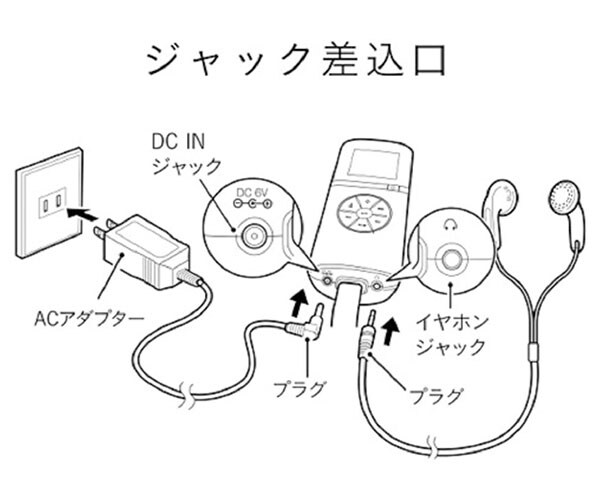 ジャック差込口

DC IN
ジャック

DC 6V

ACアダプター

プラグ

イヤホン
ジャック

プラグ