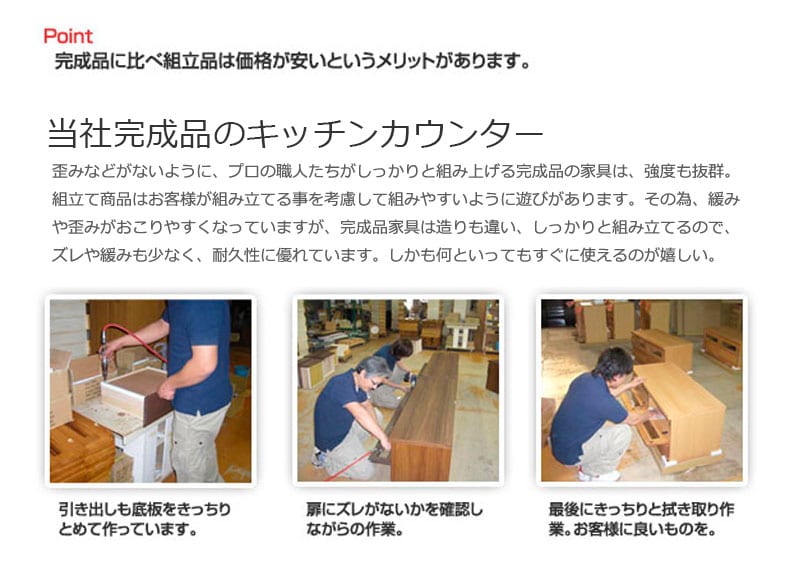 Point
完成品に比べ組立品は価格が安いというメリットがあります。

当社完成品のキッチンカウンター

歪みなどがないように、プロの職人たちがしっかりと組み上げる完成品の家具は、強度も抜群。組立て商品はお客様が組み立てる事を考慮して組みやすいように遊びがあります。その為、緩みや歪みがおこりやすくなっていますが、完成品家具は造りも違い、しっかりと組み立てるので、ズレや緩みも少なく、耐久性に優れています。しかも何といってもすぐに使えるのが嬉しい。

引き出しも底板をきっちりとめて作っています。

扉にズレがないかを確認しながらの作業。

最後にきっちりと拭き取り作業。お客様に良いものを。