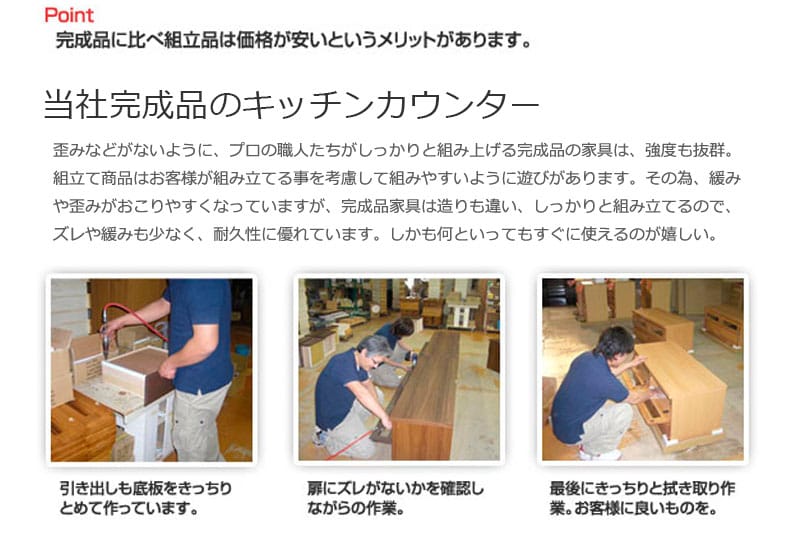 Point
完成品に比べ組立品は価格が安いというメリットがあります。

当社完成品のキッチンカウンター

歪みなどがないように、プロの職人たちがしっかりと組み上げる完成品の家具は、強度も抜群。組立て商品はお客様が組み立てる事を考慮して組みやすいように遊びがあります。その為、緩みや歪みがおこりやすくなっていますが、完成品家具は造りも違い、しっかりと組み立てるので、ズレや緩みも少なく、耐久性に優れています。しかも何といってもすぐに使えるのが嬉しい。

引き出しも底板をきっちりとめて作っています。

扉にズレがないかを確認しながらの作業。

最後にきっちりと拭き取り作業。お客様に良いものを。