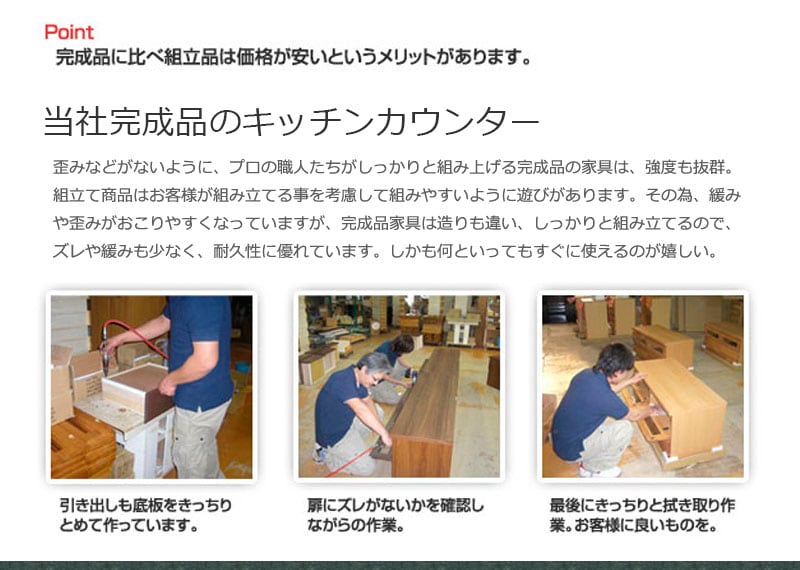 Point
完成品に比べ組立品は価格が安いというメリットがあります。

当社完成品のキッチンカウンター

歪みなどがないように、プロの職人たちがしっかりと組み上げる完成品の家具は、強度も抜群。組立て商品はお客様が組み立てる事を考慮して組みやすいように遊びがあります。その為、緩みや歪みがおこりやすくなっていますが、完成品家具は造りも違い、しっかりと組み立てるので、ズレや緩みも少なく、耐久性に優れています。しかも何といってもすぐに使えるのが嬉しい。

引き出しも底板をきっちりとめて作っています。

扉にズレがないかを確認しながらの作業。

最後にきっちりと拭き取り作業。お客様に良いものを。