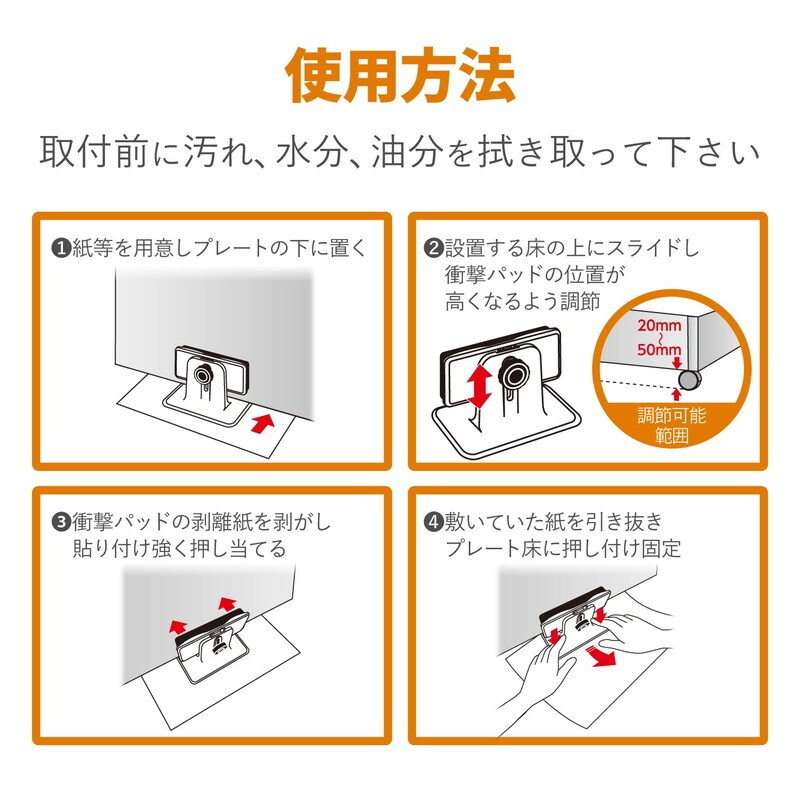 使用方法

取付前に汚れ、水分、油分を拭き取って下さい

❶紙等を用意しプレートの下に置く

❷設置する床の上にスライドし衝撃パッドの位置が高くなるよう調節

20mm
~
50mm

調節可能範囲

❸衝撃パッドの剥離紙を剥がし貼り付け強く押し当てる

❹敷いていた紙を引き抜きプレート床に押し付け固定