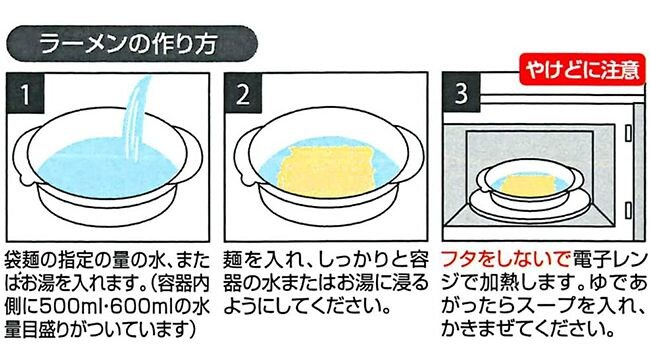 ラーメンの作り方

1

袋麺の指定の量の水、またはお湯を入れます。(容器内側に500ml･600mlの水量目盛りがついています)

2

麺を入れ、しっかりと容器の水またはお湯に浸るようにしてください。

やけどに注意

3

フタをしないで電子レンジで加熱します。ゆであがったらスープを入れ、かきまぜてください。