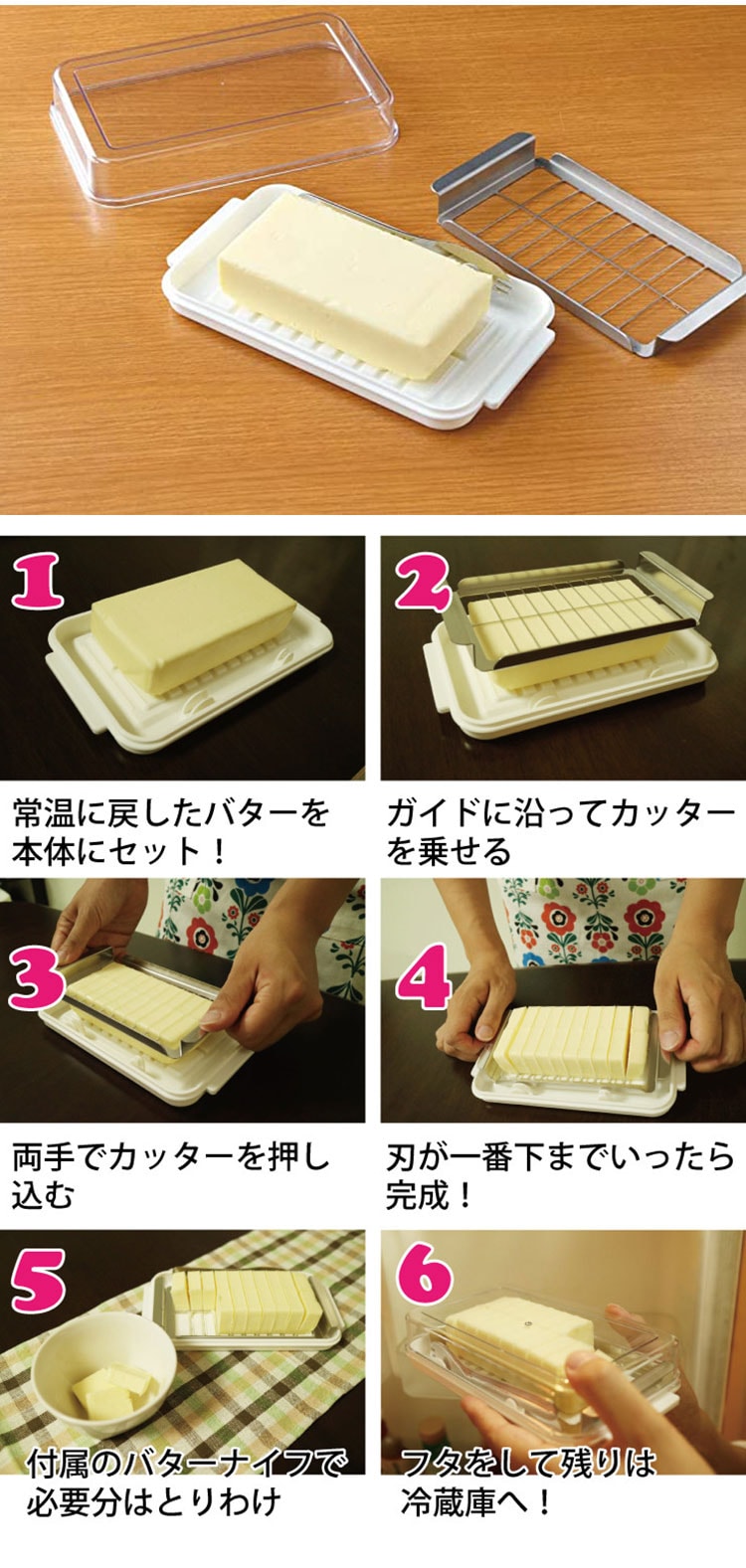 1
常温に戻したバターを本体にセット！

2
ガイドに沿ってカッターを乗せる

3
両手でカッターを押し込む

4
刃が一番下までいったら完成！

5
付属のバターナイフで必要分はとりわけ

6
フタをして残りは冷蔵庫へ！