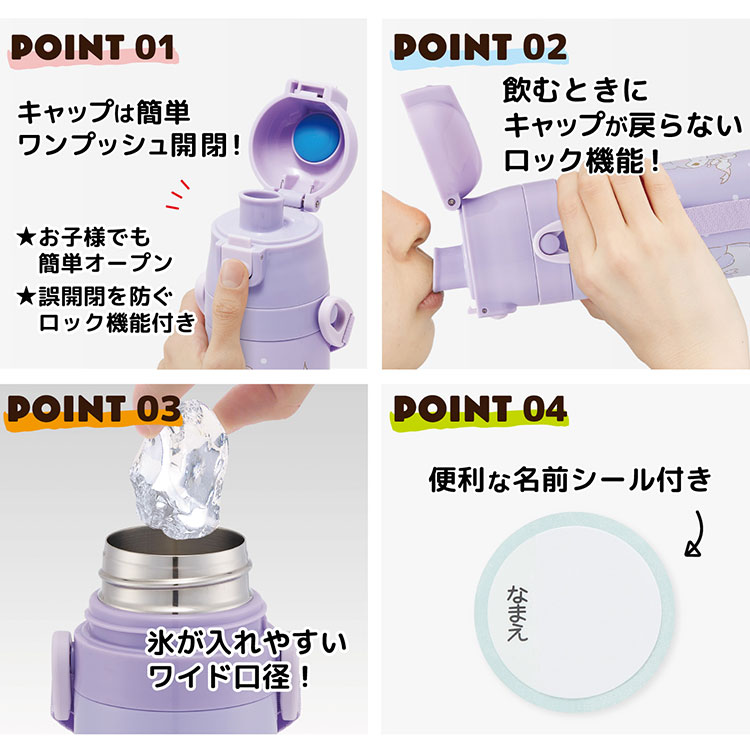 POINT 01

キャップは簡単
ワンプッシュ開閉！

★お子様でも
簡単オープン
★誤開閉を防ぐ
ロック機能付き

POINT 02

飲むときに
キャップが戻らない
ロック機能！

POINT 03

氷が入れやすい
ワイド口径！

POINT 04

便利な名前シール付き

なまえ