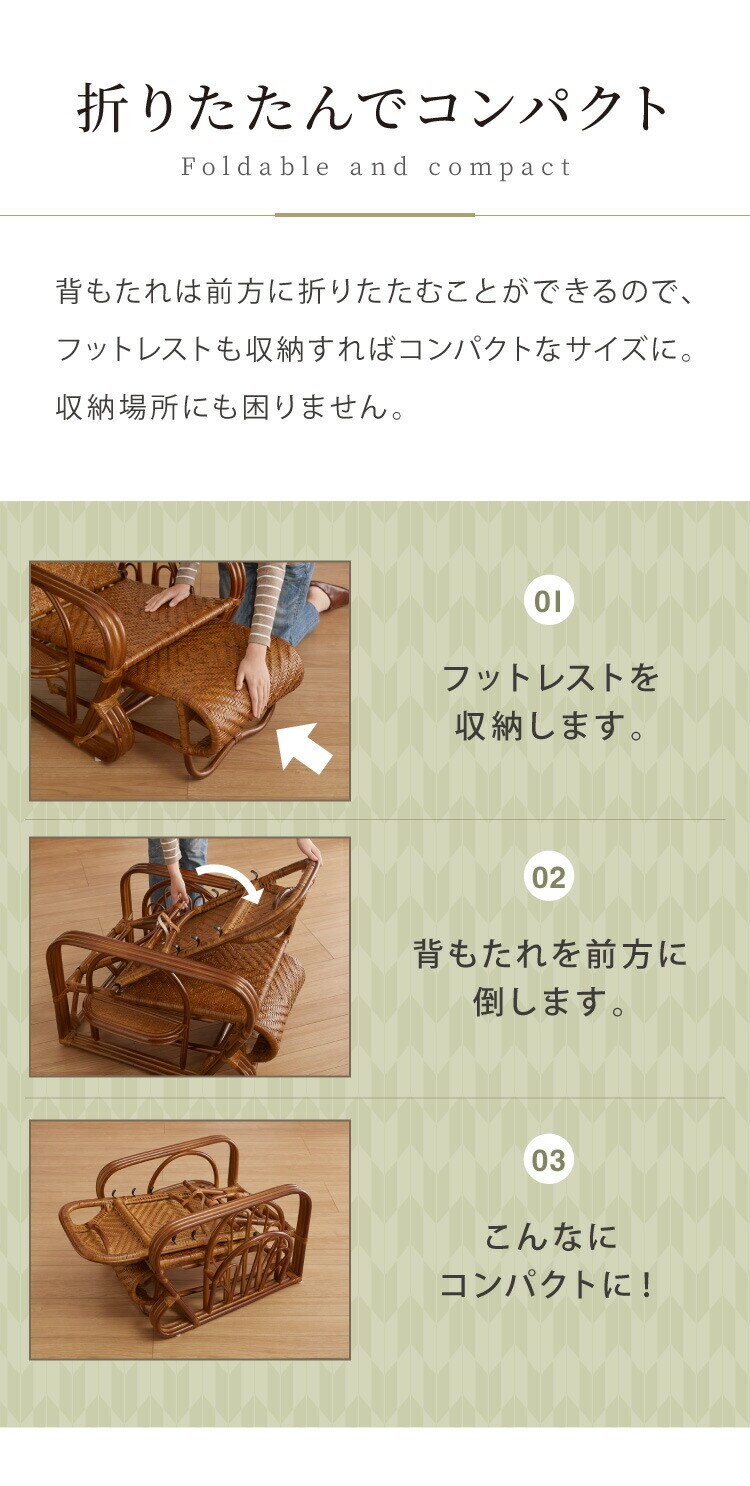 折りたたんでコンパクト
Foldable and compact

背もたれは前方に折りたたむことができるので、フットレストも収納すればコンパクトなサイズに。収納場所にも困りません。

01
フットレストを収納します。

02
背もたれを前方に倒します。

03
こんなにコンパクトに！