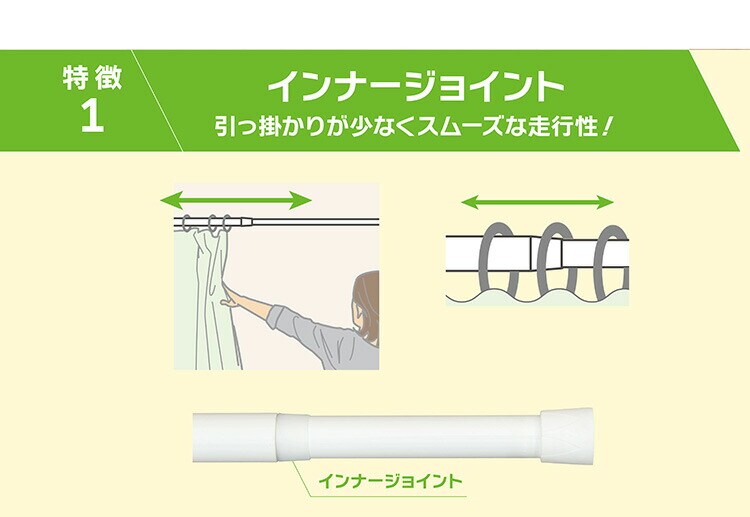 特徴
1

インナージョイント
引っ掛かりが少なくスムーズな走行性！

インナージョイント