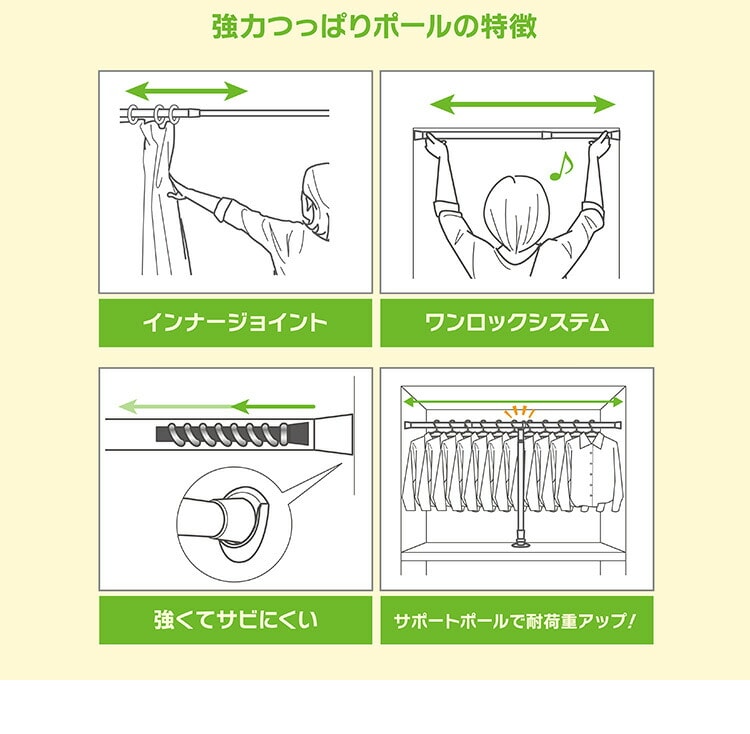 強力つっぱりポールの特徴

インナージョイント

ワンロックシステム

強くてサビにくい

サポートポールで耐荷重アップ!