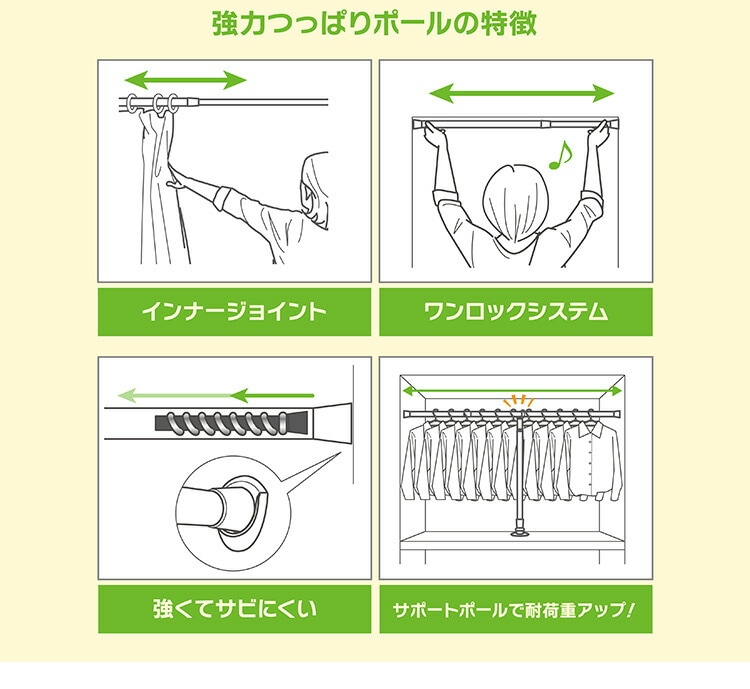 強力つっぱりポールの特徴

インナージョイント

ワンロックシステム

強くてサビにくい

サポートポールで耐荷重アップ!