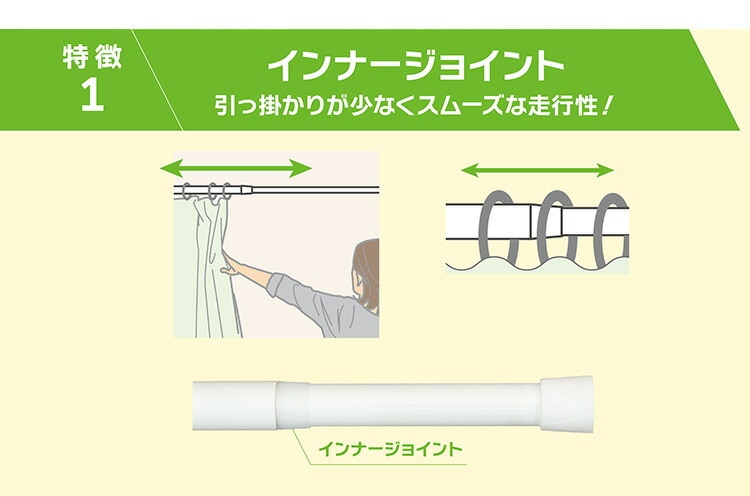 特徴
1

インナージョイント
引っ掛かりが少なくスムーズな走行性！

インナージョイント