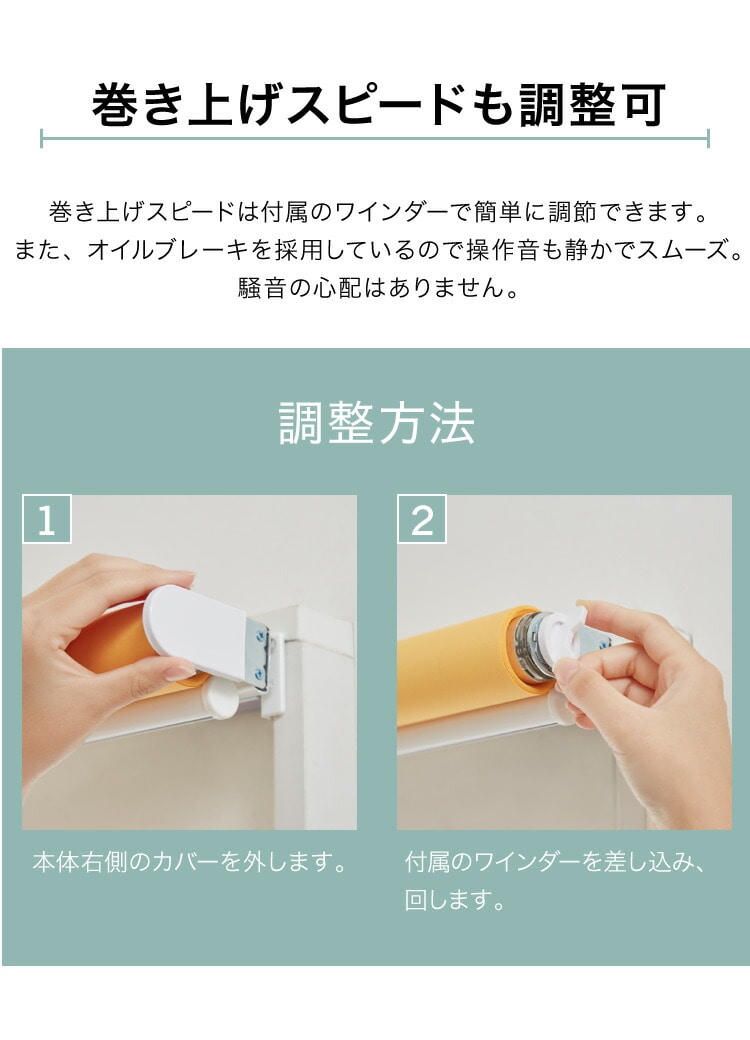 巻き上げスピードも調整可

巻き上げスピードは付属のワインダーで簡単に調節できます。
また、オイルブレーキを採用しているので操作音も静かでスムーズ。
騒音の心配はありません。

調整方法

1

本体右側のカバーを外します。

2

付属のワインダーを差し込み、回します。