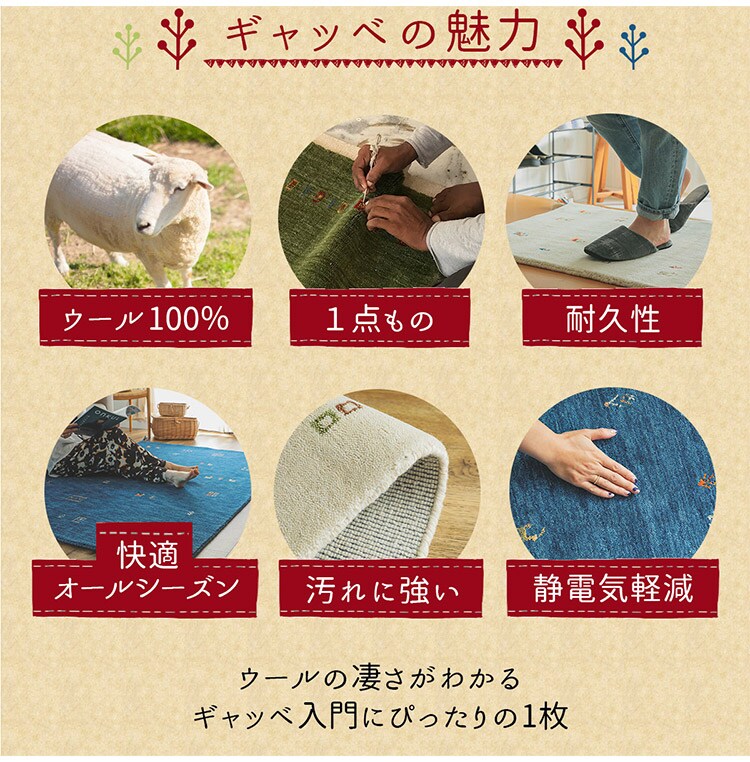 ギャッベの魅力

ウール100%

1点もの

耐久性

快適
オールシーズン

汚れに強い

静電気軽減

ウールの凄さがわかる
ギャッベ入門にぴったりの1枚