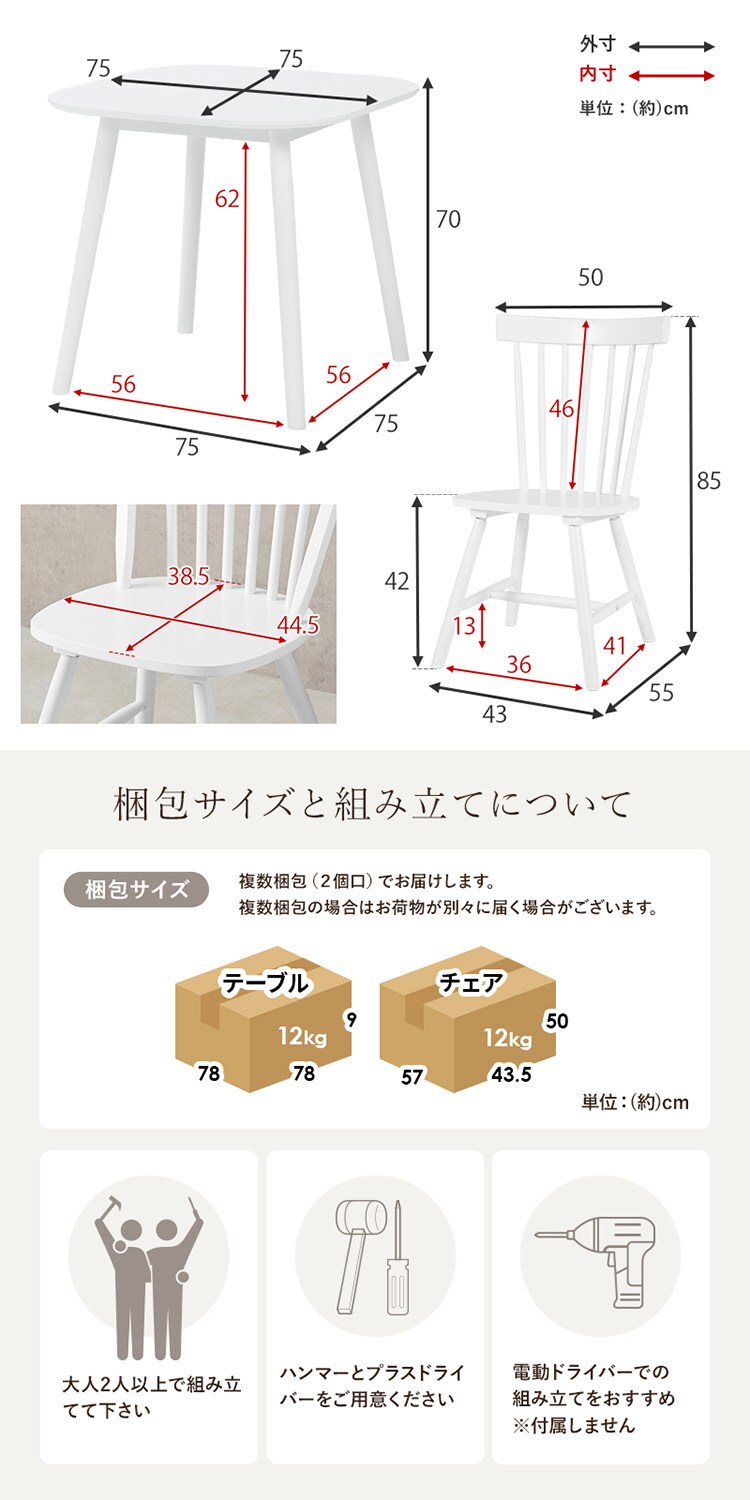 外寸
内寸
単位：(約)cm

75
75
62
70
56
56
75
75

50
46
85
42
13
36
41
43
55

38.5
44.5

梱包サイズと組み立てについて

梱包サイズ
複数梱包（2個口）でお届けします。
複数梱包の場合はお荷物が別々に届く場合がございます。

テーブル
12kg
9
78
78

チェア
12kg
50
57
43.5

単位：(約)cm

大人2人以上で組み立てて下さい

ハンマーとプラスドライバーをご用意ください

電動ドライバーでの組み立てをおすすめ
※付属しません