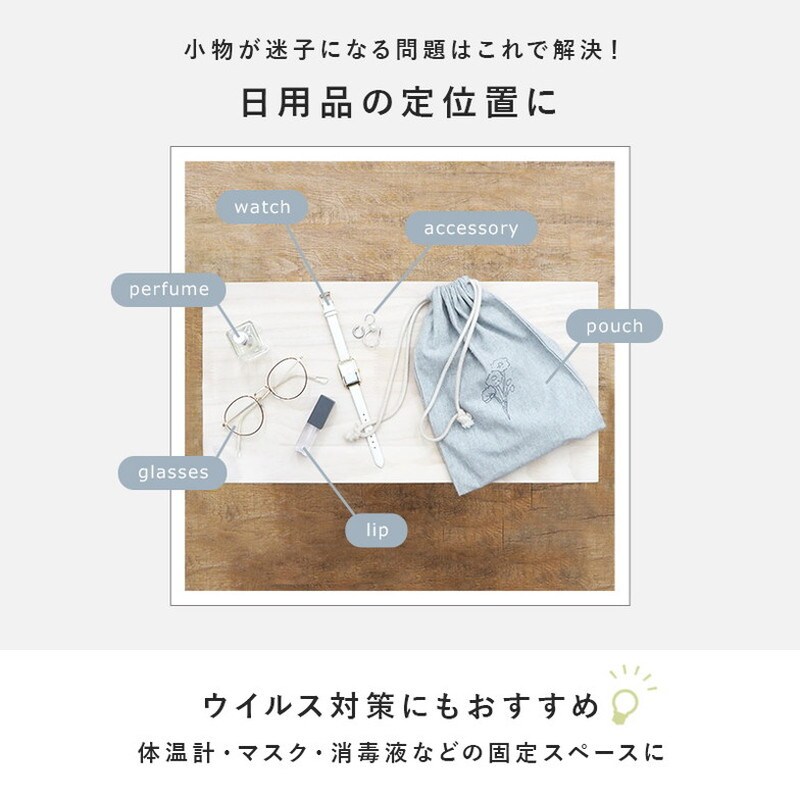 小物が迷子になる問題はこれで解決！

日用品の定位置に

watch

accessory

perfume

pouch

glasses

lip

ウイルス対策にもおすすめ

体温計・マスク・消毒液などの固定スペースに