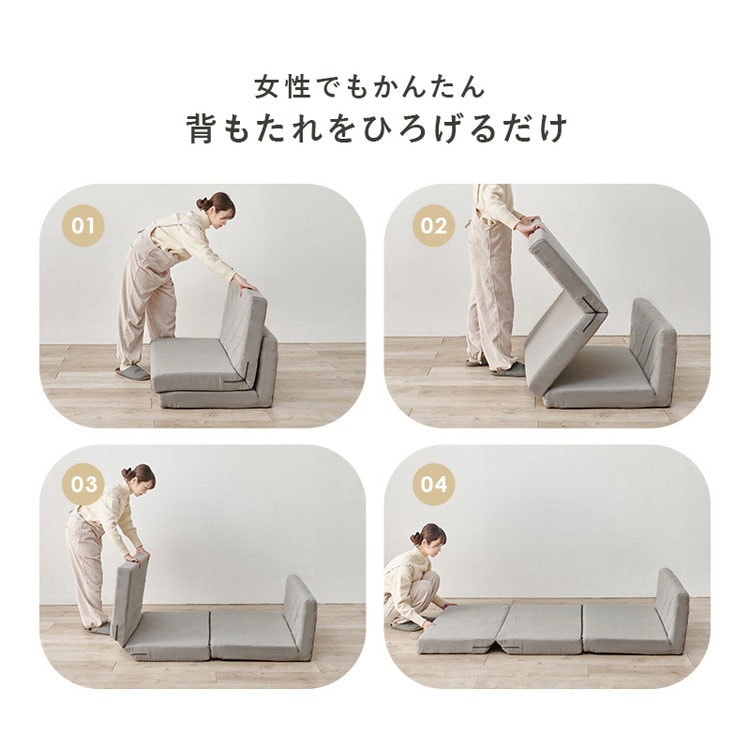 女性でもかんたん
背もたれをひろげるだけ

01

02

03

04