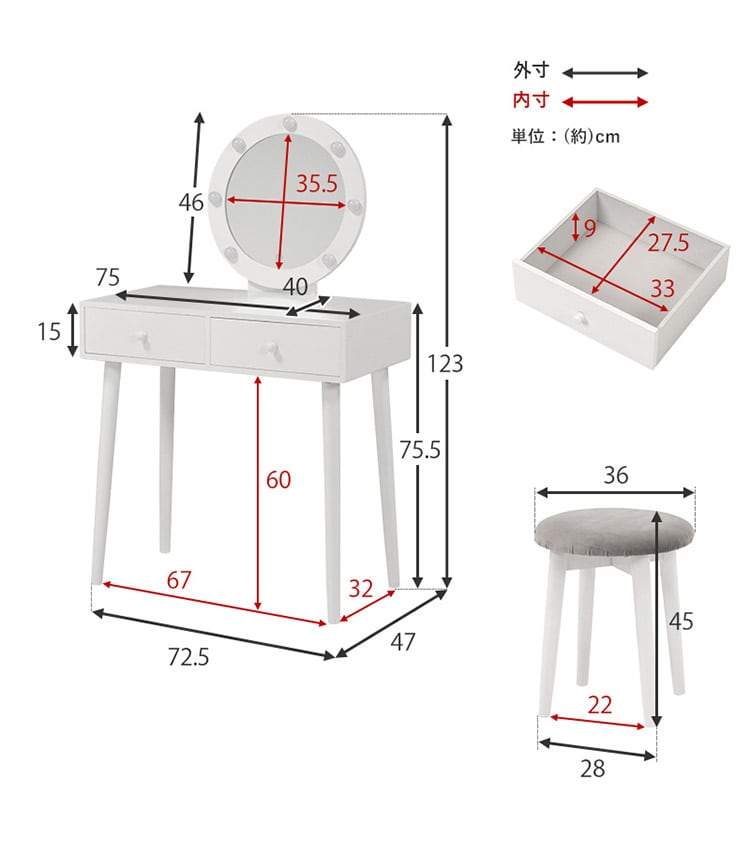 外寸
内寸
単位：(約)cm

46
35.5
75
40
15
123
75.5
60
67
32
72.5
47

9
27.5
33

36
45
22
28