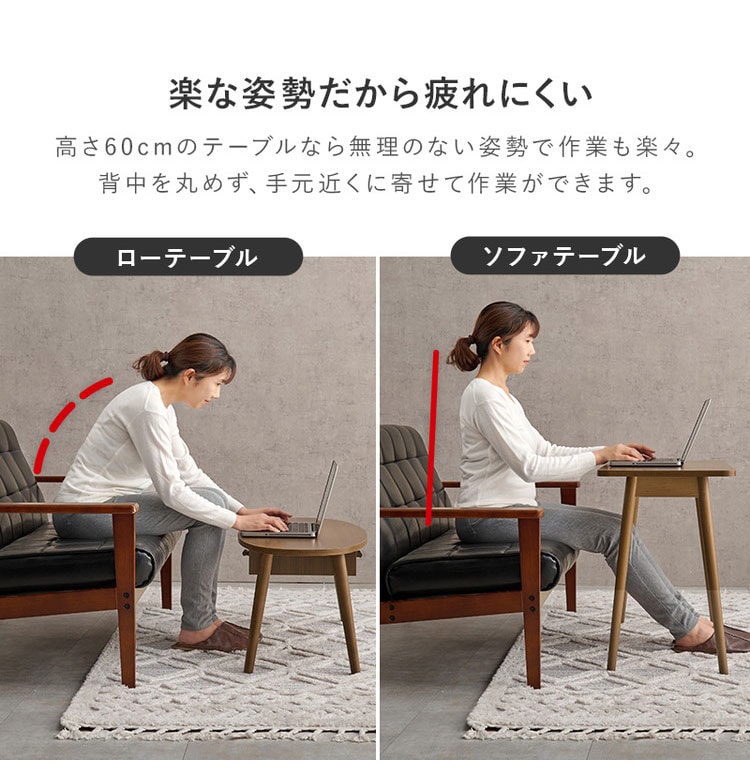 楽な姿勢だから疲れにくい

高さ60cmのテーブルなら無理のない姿勢で作業も楽々。
背中を丸めず、手元近くに寄せて作業ができます。

ローテーブル

ソファテーブル