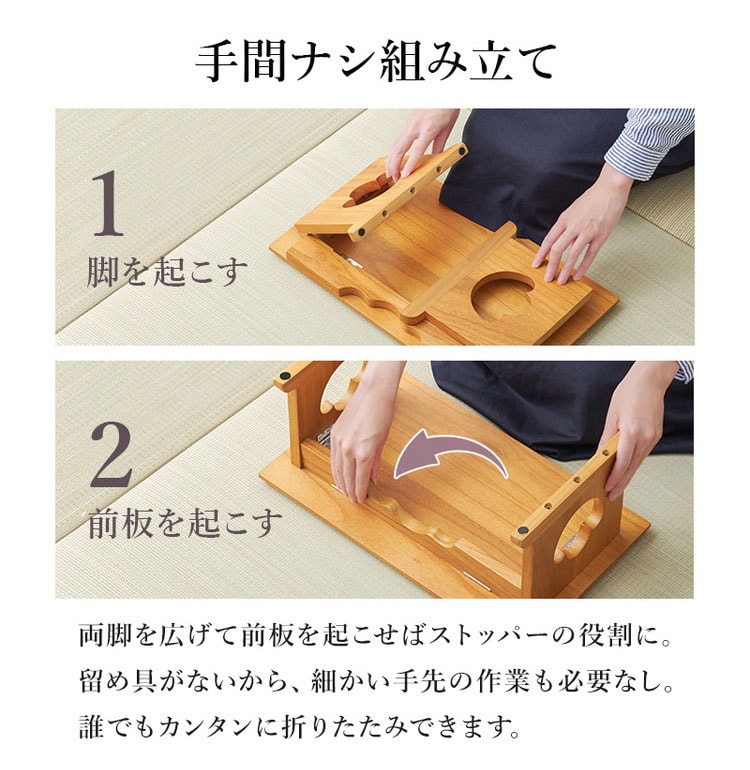 手間ナシ組み立て

1
脚を起こす

2
前板を起こす

両脚を広げて前板を起こせばストッパーの役割に。
留め具がないから、細かい手先の作業も必要なし。
誰でもカンタンに折りたたみできます。