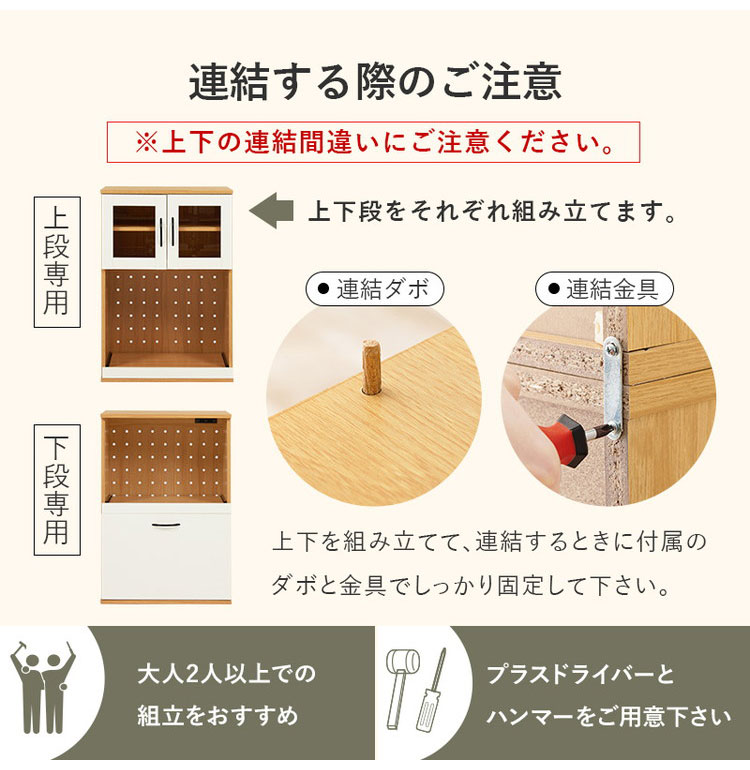 連結する際のご注意

※上下の連結間違いにご注意ください。

上段専用

上下段をそれぞれ組み立てます。

● 連結ダボ

● 連結金具

下段専用

上下を組み立てて、連結するときに付属のダボと金具でしっかり固定して下さい。

大人2人以上での組立をおすすめ

プラスドライバーとハンマーをご用意下さい