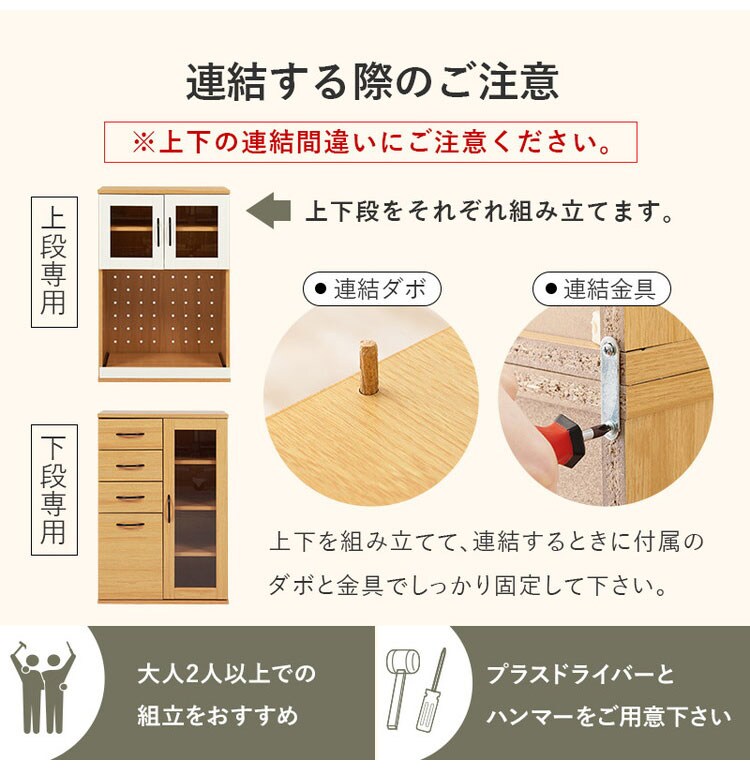 連結する際のご注意

※上下の連結間違いにご注意ください。

上段専用

上下段をそれぞれ組み立てます。

● 連結ダボ

● 連結金具

下段専用

上下を組み立てて、連結するときに付属のダボと金具でしっかり固定して下さい。

大人2人以上での組立をおすすめ

プラスドライバーとハンマーをご用意下さい