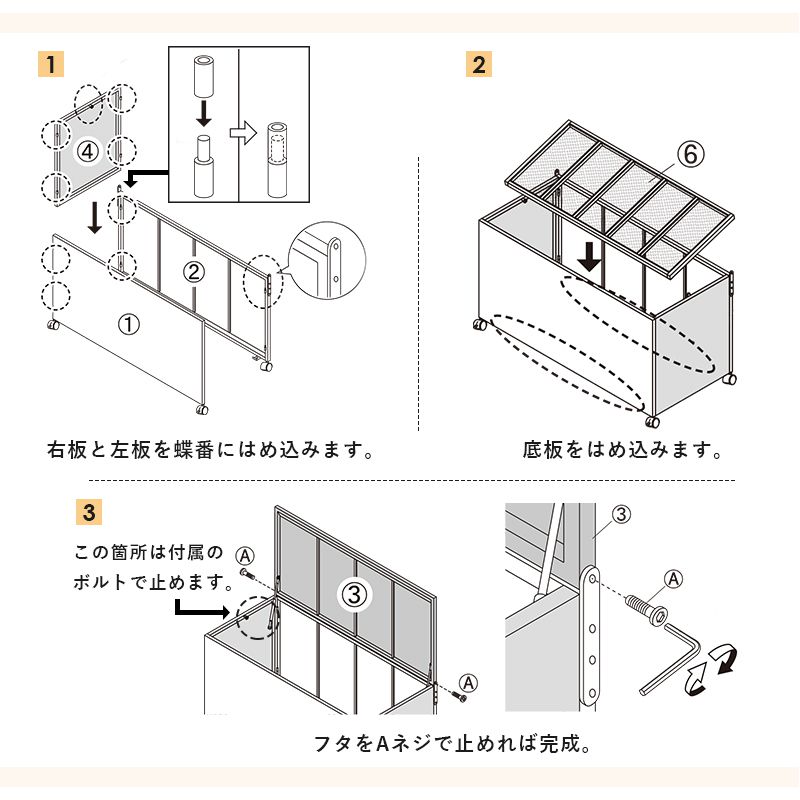 1

④

②

①

右板と左板を蝶番にはめ込みます。

2

⑥

底板をはめ込みます。

3

この箇所は付属のボルトで止めます。

Ⓐ

③

Ⓐ

③

Ⓐ

フタをAネジで止めれば完成。