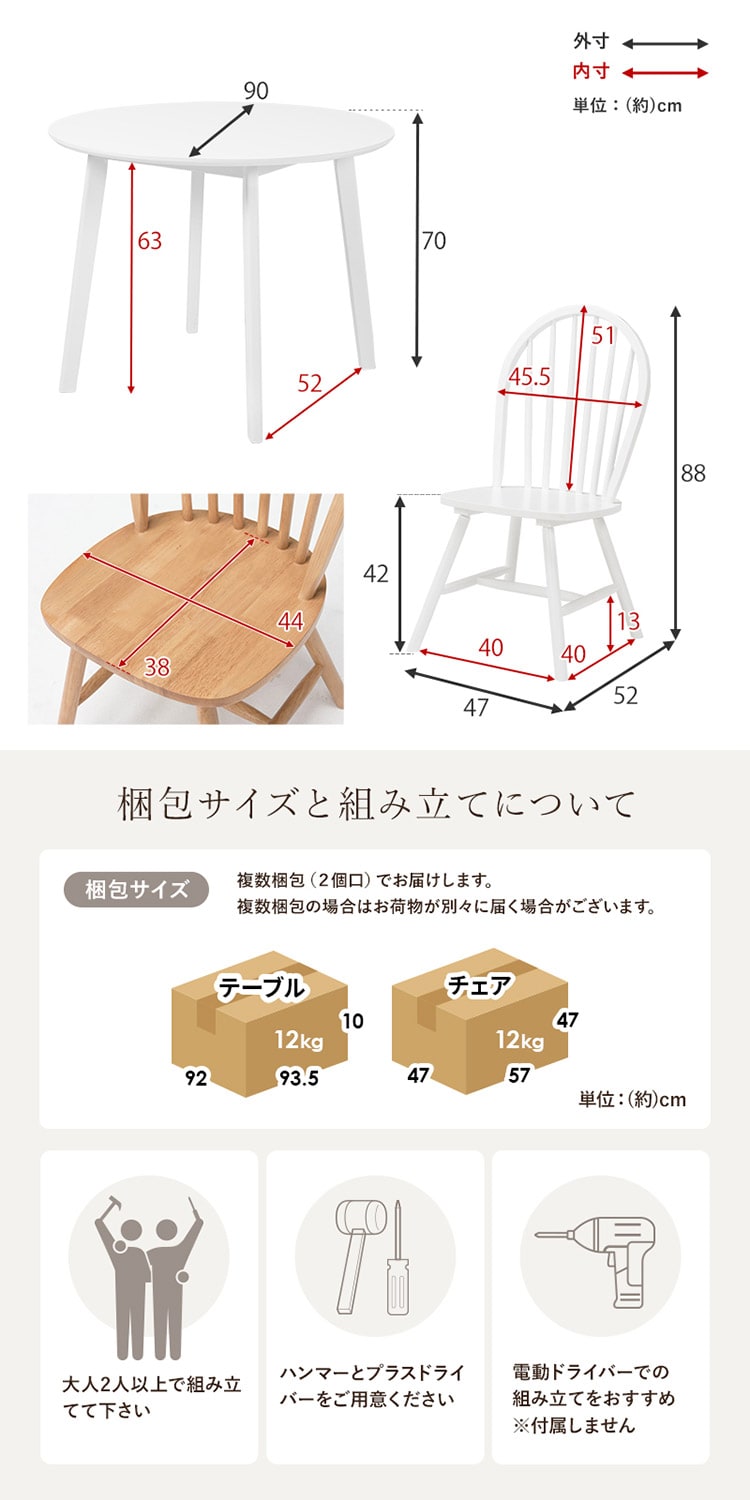 外寸
内寸
単位：(約)cm

90
63
70
52

51
45.5
88
42
13
40
40
47
52

44
38

梱包サイズと組み立てについて

梱包サイズ

複数梱包（2個口）でお届けします。
複数梱包の場合はお荷物が別々に届く場合がございます。

テーブル
12kg
10
92
93.5

チェア
12kg
47
47
57

単位：(約)cm

大人2人以上で組み立てて下さい

ハンマーとプラスドライバーをご用意ください

電動ドライバーでの組み立てをおすすめ
※付属しません