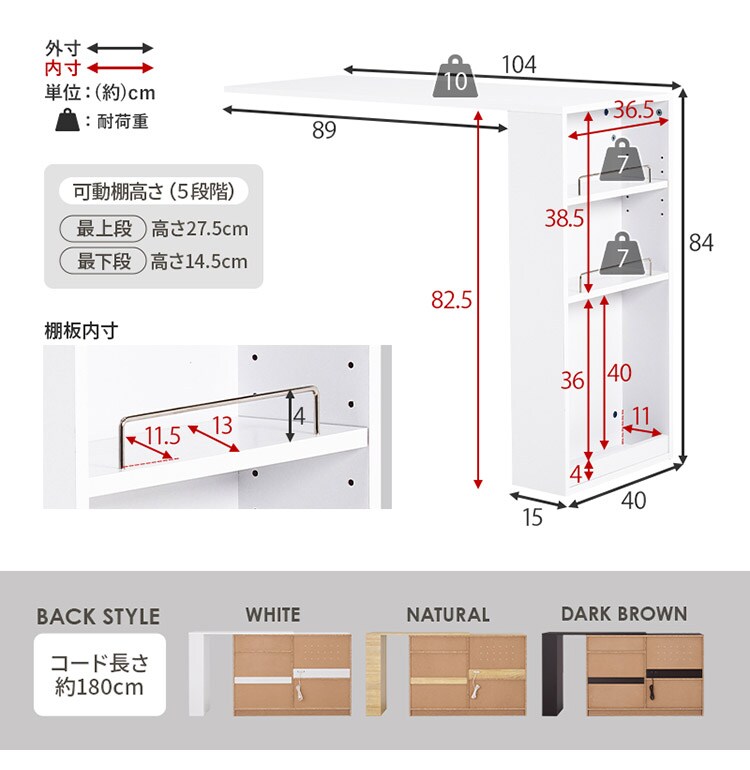 外寸
内寸
単位：(約)cm
：耐荷重

可動棚高さ（5段階）
最上段 高さ27.5cm
最下段 高さ14.5cm

棚板内寸

11.5
13
4

104
10
89
36.5
7
38.5
7
84
82.5
36
40
11
4
15
40

BACK STYLE
コード長さ 約180cm
WHITE
NATURAL
DARK BROWN