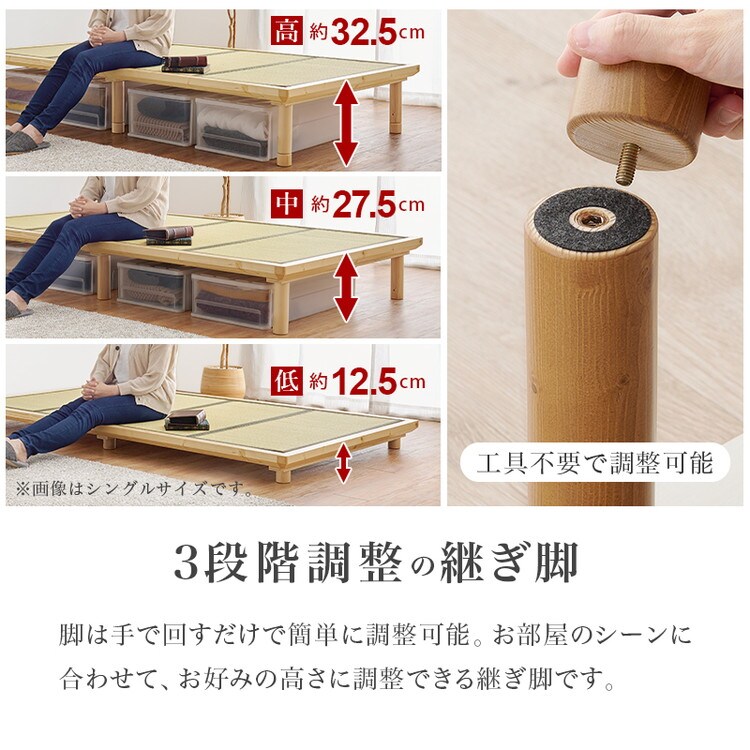 高 約32.5cm

中 約27.5cm

低 約12.5cm

※画像はシングルサイズです。

工具不要で調整可能

3段階調整の継ぎ脚

脚は手で回すだけで簡単に調整可能。お部屋のシーンに合わせて、お好みの高さに調整できる継ぎ脚です。