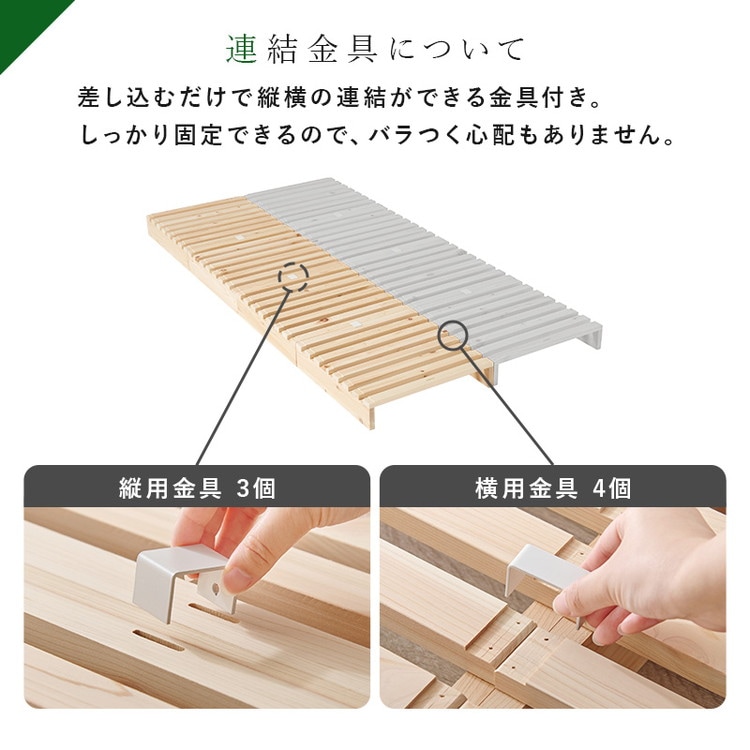 連結金具について

差し込むだけで縦横の連結ができる金具付き。
しっかり固定できるので、バラつく心配もありません。

縦用金具 3個

横用金具 4個