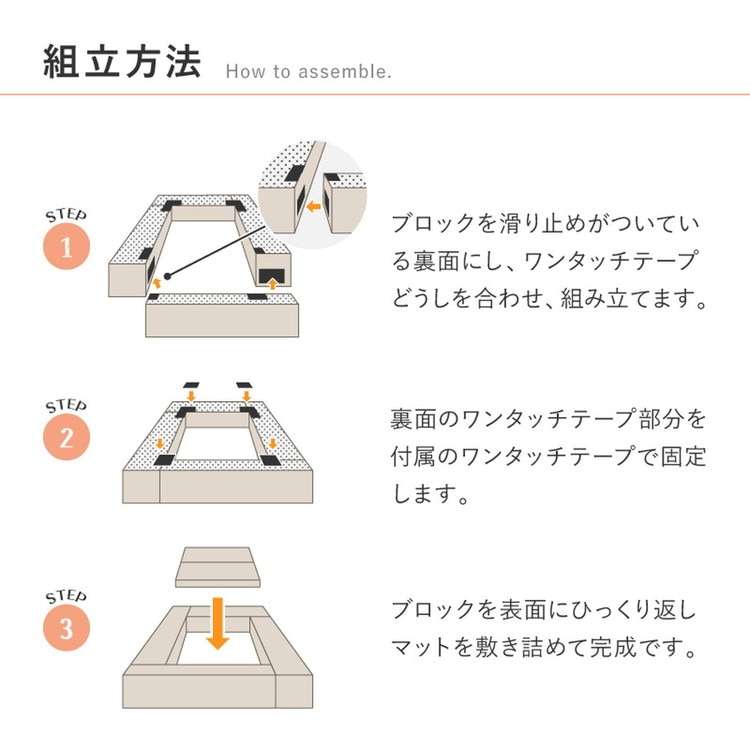 組立方法 How to assemble.

STEP 1

ブロックを滑り止めがついている裏面にし、ワンタッチテープどうしを合わせ、組み立てます。

STEP 2

裏面のワンタッチテープ部分を付属のワンタッチテープで固定します。

STEP 3

ブロックを表面にひっくり返しマットを敷き詰めて完成です。