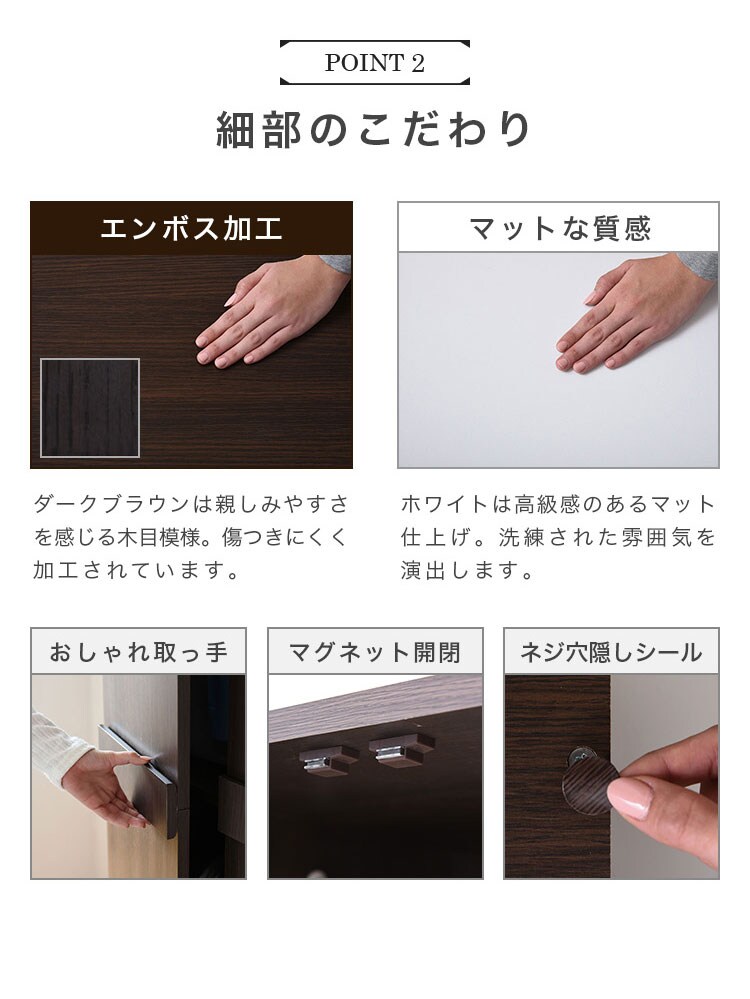 POINT 2

細部のこだわり

エンボス加工

ダークブラウンは親しみやすさを感じる木目模様。傷つきにくく加工されています。

マットな質感

ホワイトは高級感のあるマット仕上げ。洗練された雰囲気を演出します。

おしゃれ取っ手

マグネット開閉

ネジ穴隠しシール