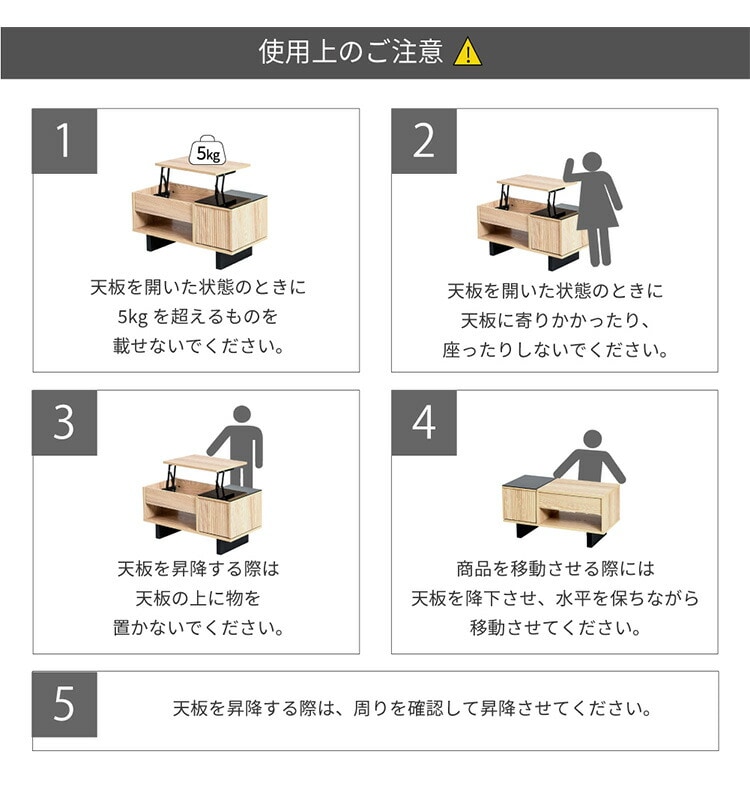 使用上のご注意

1

5kg

天板を開いた状態のときに
5kg を超えるものを
載せないでください。

2

天板を開いた状態のときに
天板に寄りかかったり、
座ったりしないでください。

3

天板を昇降する際は
天板の上に物を
置かないでください。

4

商品を移動させる際には
天板を降下させ、水平を保ちながら
移動させてください。

5

天板を昇降する際は、周りを確認して昇降させてください。